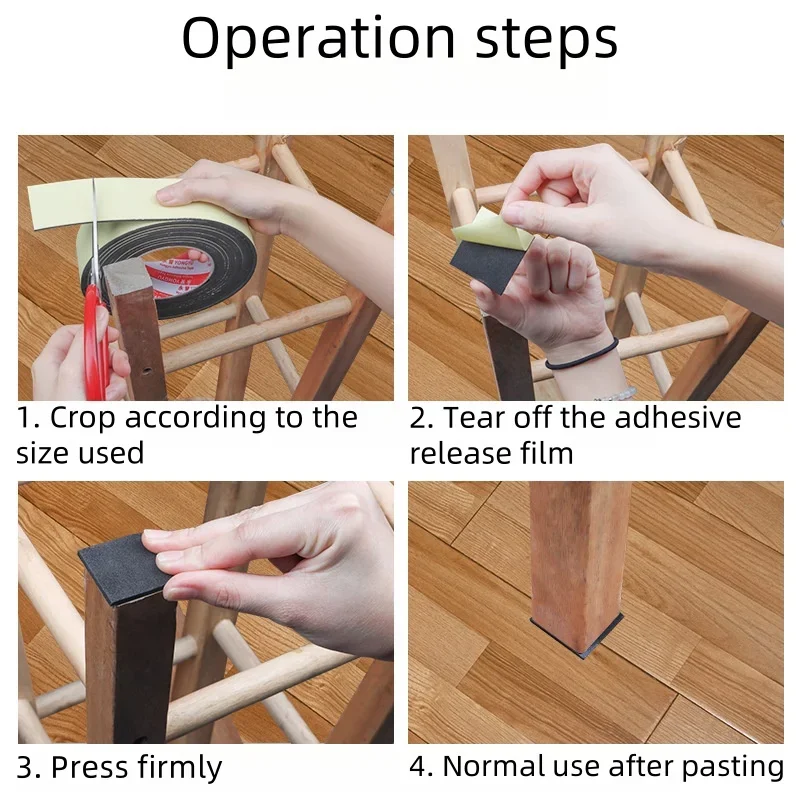 Operation steps

1. Crop according to the size used

2. Tear off the adhesive release film

3. Press firmly

4. Normal use after pasting