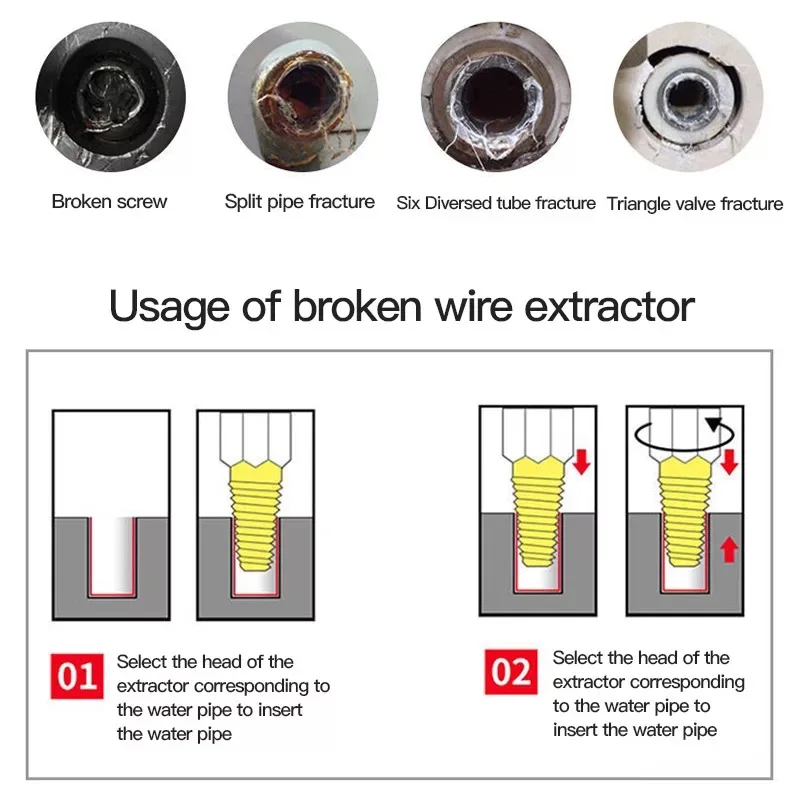 Broken screw

Split pipe fracture

Six Diversed tube fracture

Triangle valve fracture

Usage of broken wire extractor

01 Select the head of the extractor corresponding to the water pipe to insert the water pipe

02 Select the head of the extractor corresponding to the water pipe to insert the water pipe