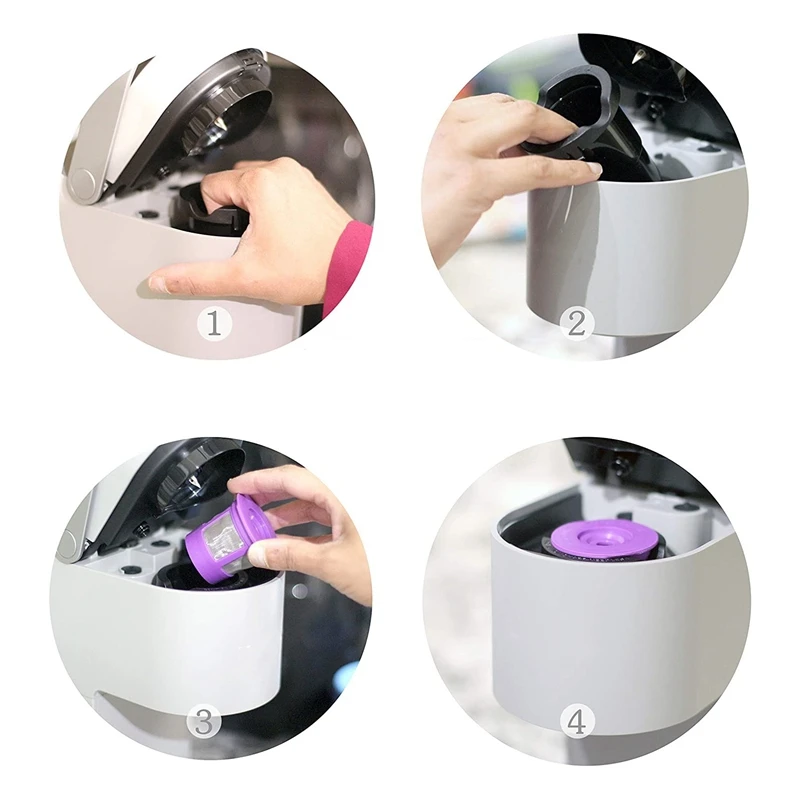 1

2

3

4