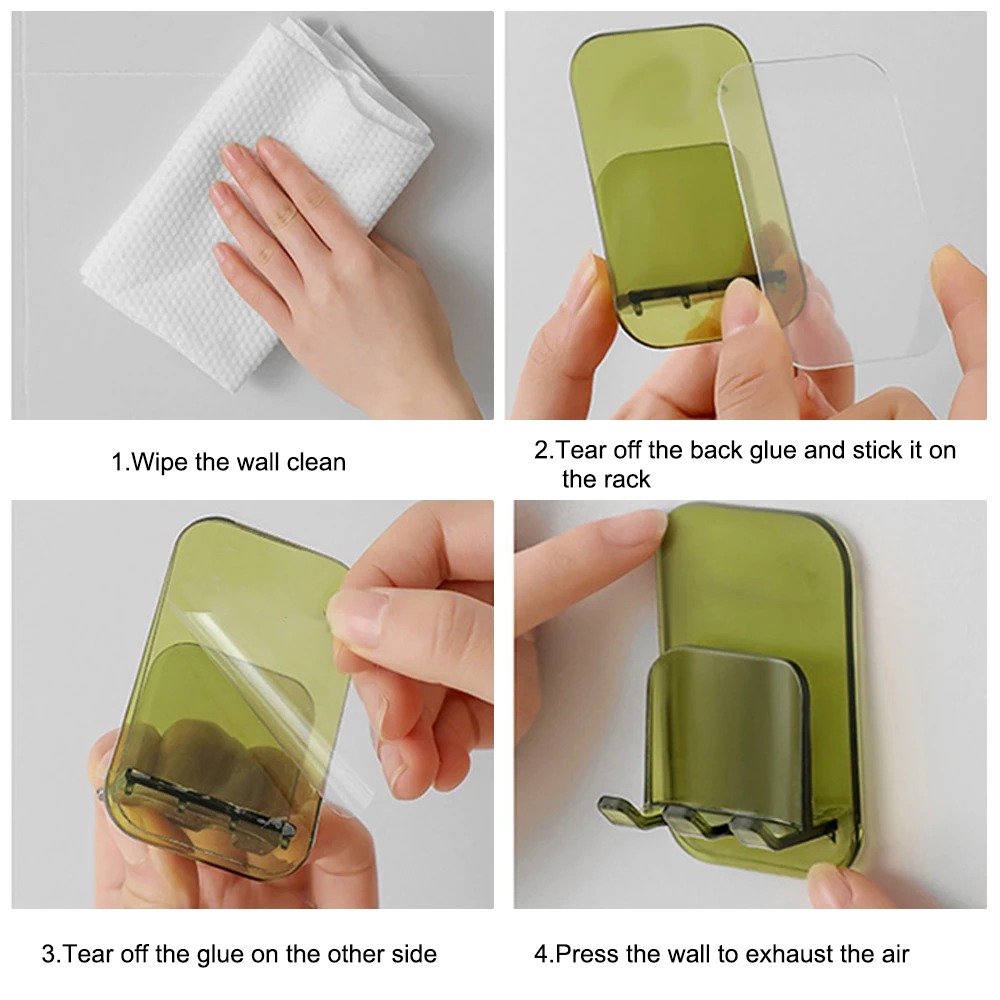 1.Wipe the wall clean

2.Tear off the back glue and stick it on the rack

3.Tear off the glue on the other side

4.Press the wall to exhaust the air