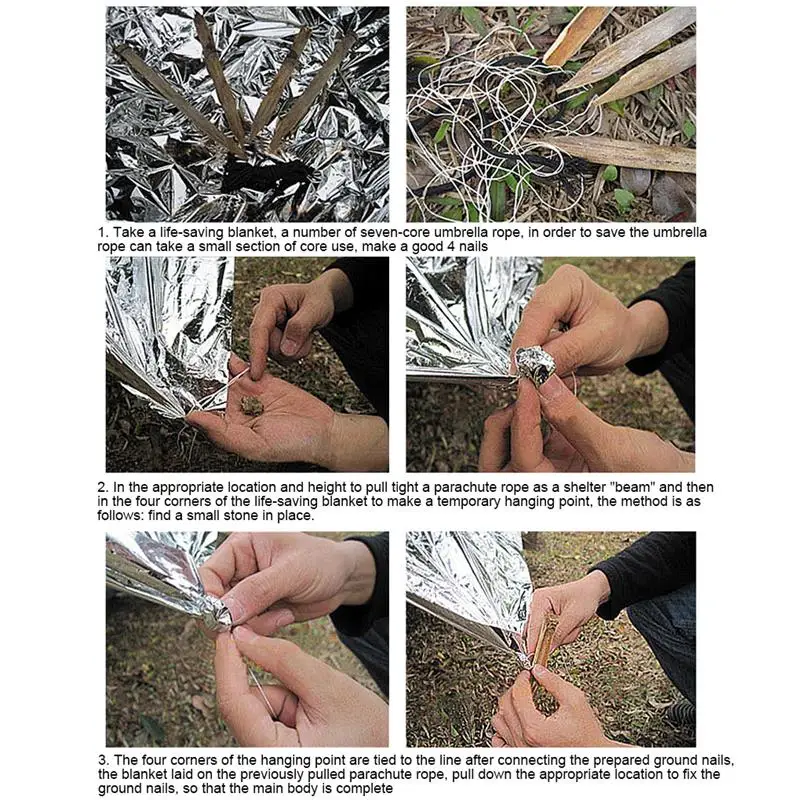 1. Take a life-saving blanket, a number of seven-core umbrella rope, in order to save the umbrella rope can take a small section of core use, make a good 4 nails

2. In the appropriate location and height to pull tight a parachute rope as a shelter "beam" and then in the four corners of the life-saving blanket to make a temporary hanging point, the method is as follows: find a small stone in place.

3. The four corners of the hanging point are tied to the line after connecting the prepared ground nails, the blanket laid on the previously pulled parachute rope, pull down the appropriate location to fix the ground nails, so that the main body is complete