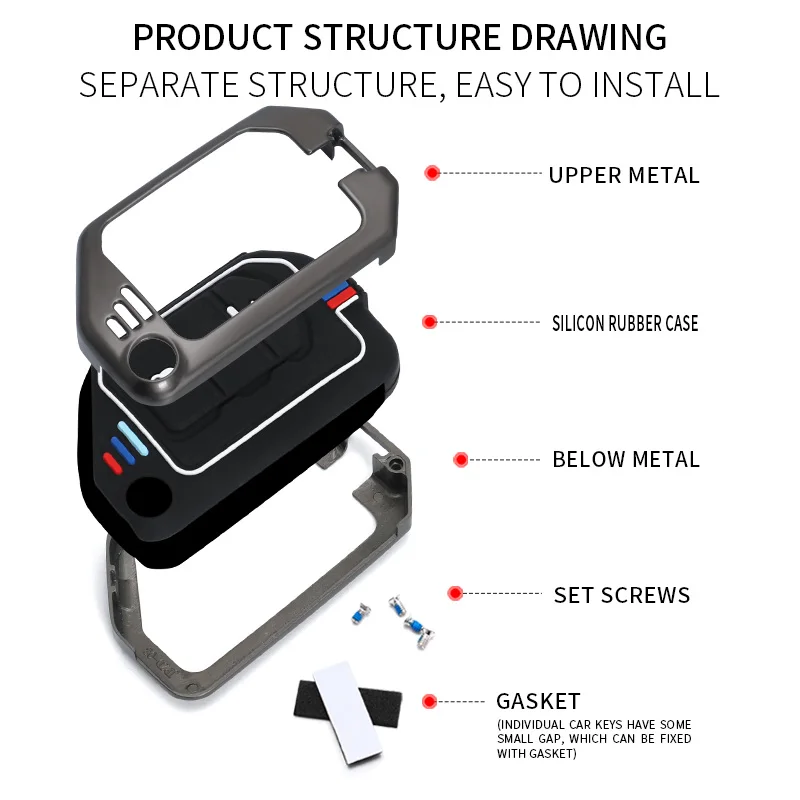 PRODUCT STRUCTURE DRAWING
SEPARATE STRUCTURE, EASY TO INSTALL

UPPER METAL

SILICON RUBBER CASE

BELOW METAL

SET SCREWS

GASKET
(INDIVIDUAL CAR KEYS HAVE SOME SMALL GAP, WHICH CAN BE FIXED WITH GASKET)