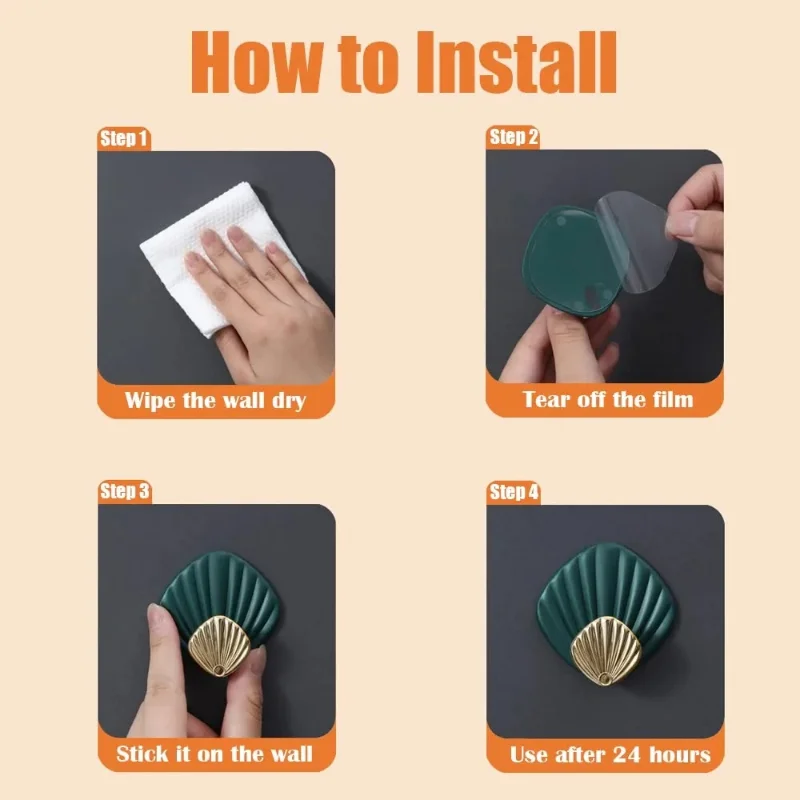 How to Install

Step 1

Wipe the wall dry

Step 2

Tear off the film

Step 3

Stick it on the wall

Step 4

Use after 24 hours