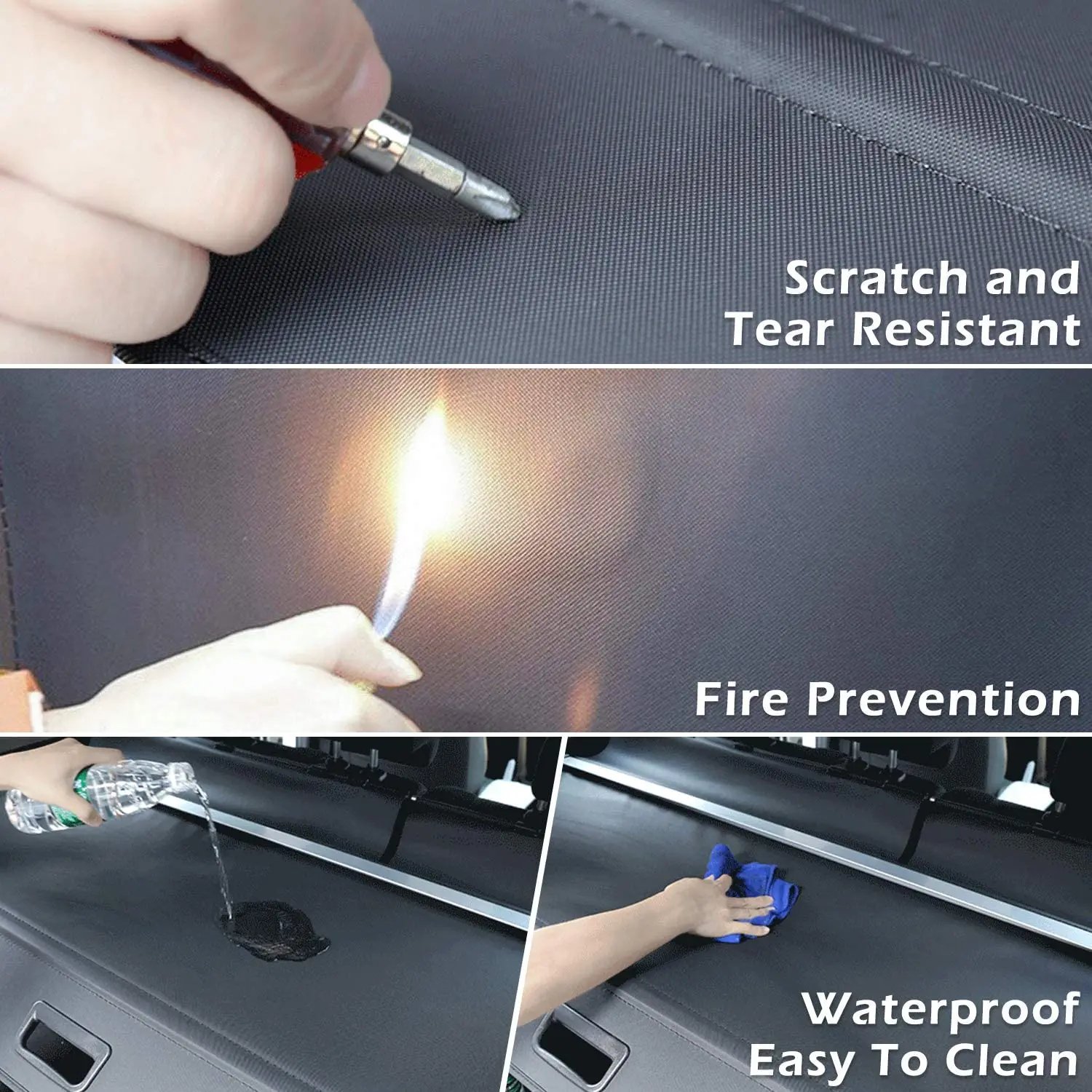 Scratch and Tear Resistant

Fire Prevention

Waterproof Easy To Clean