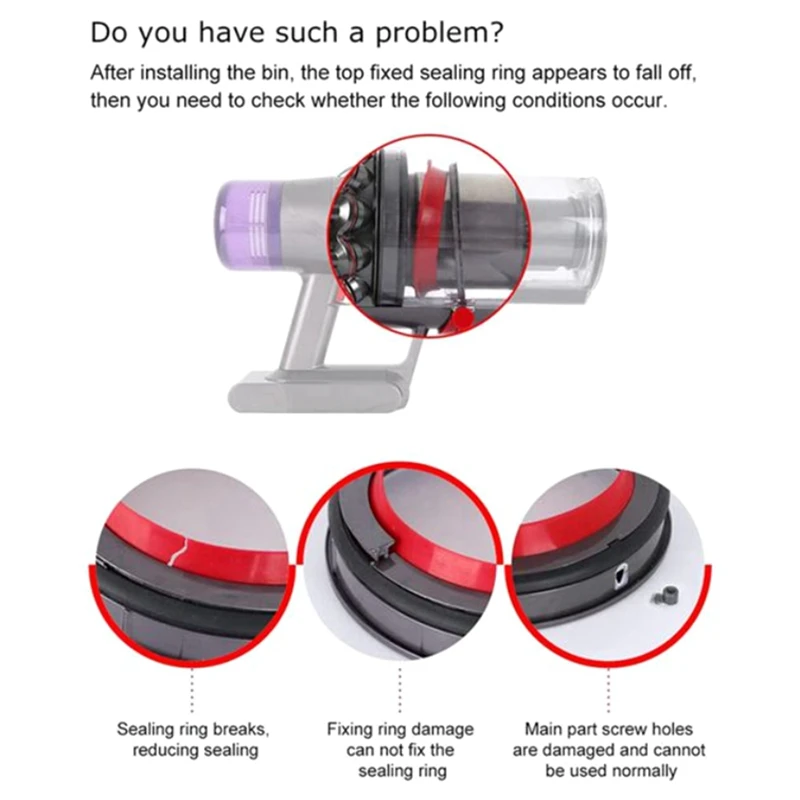 Do you have such a problem?

After installing the bin, the top fixed sealing ring appears to fall off, then you need to check whether the following conditions occur.

Sealing ring breaks, reducing sealing

Fixing ring damage can not fix the sealing ring

Main part screw holes are damaged and cannot be used normally