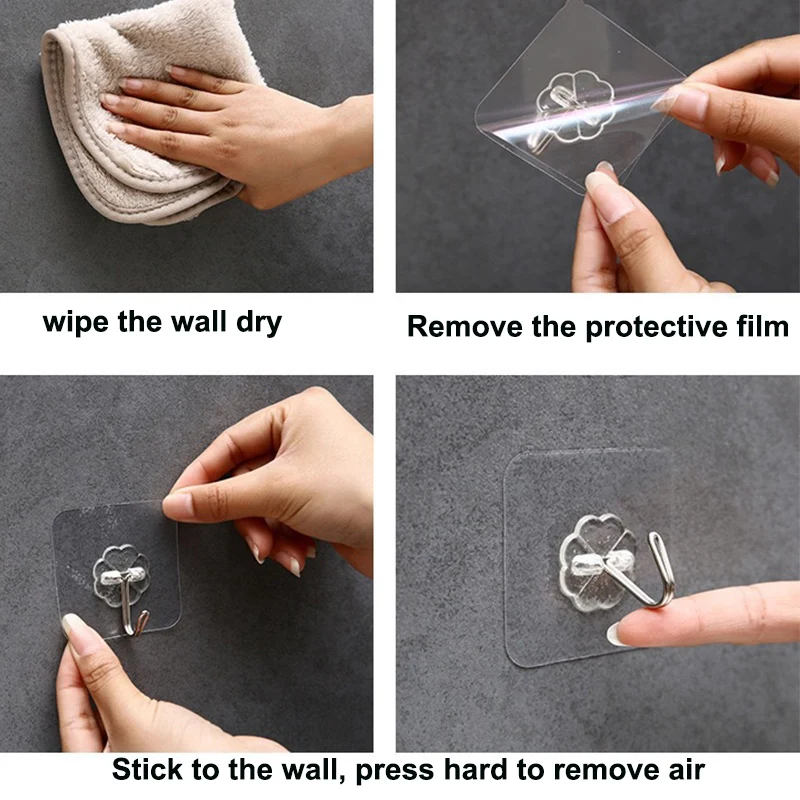 wipe the wall dry

Remove the protective film

Stick to the wall, press hard to remove air