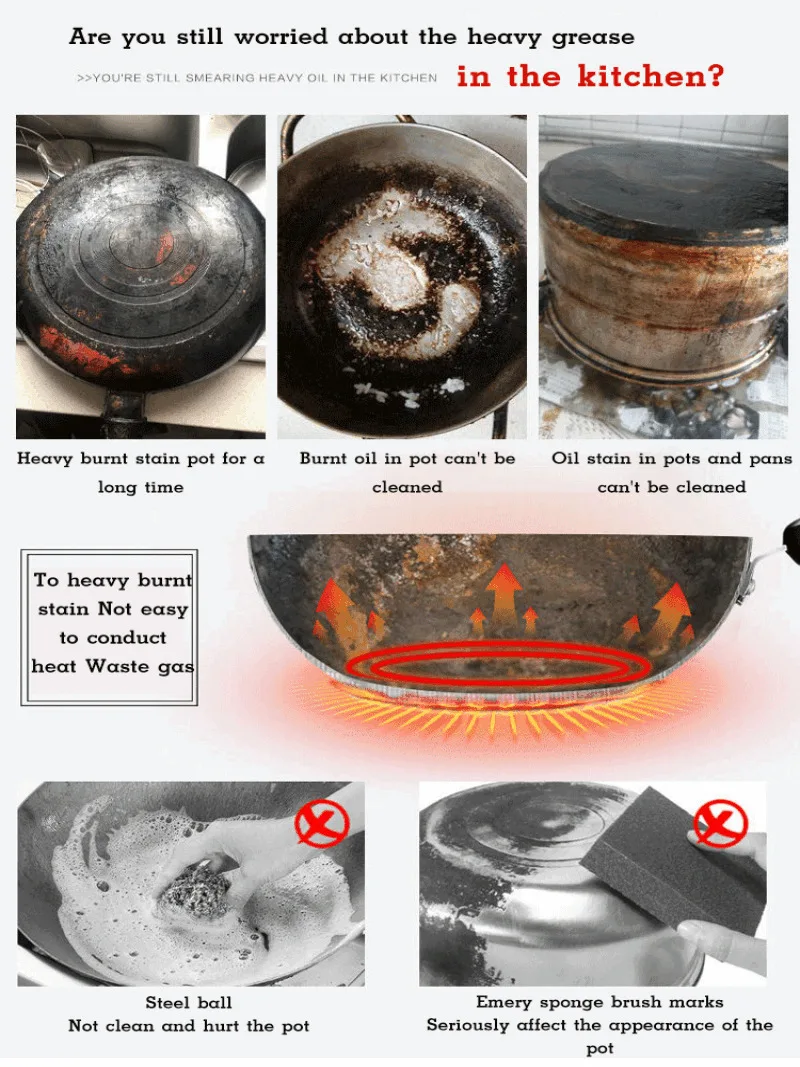 Are you still worried about the heavy grease

>>YOU'RE STILL SMEARING HEAVY OIL IN THE KITCHEN in the kitchen?

Heavy burnt stain pot for a long time

Burnt oil in pot can't be cleaned

Oil stain in pots and pans can't be cleaned

To heavy burnt stain Not easy to conduct heat Waste gas

Steel ball
Not clean and hurt the pot

Emery sponge brush marks
Seriously affect the appearance of the pot