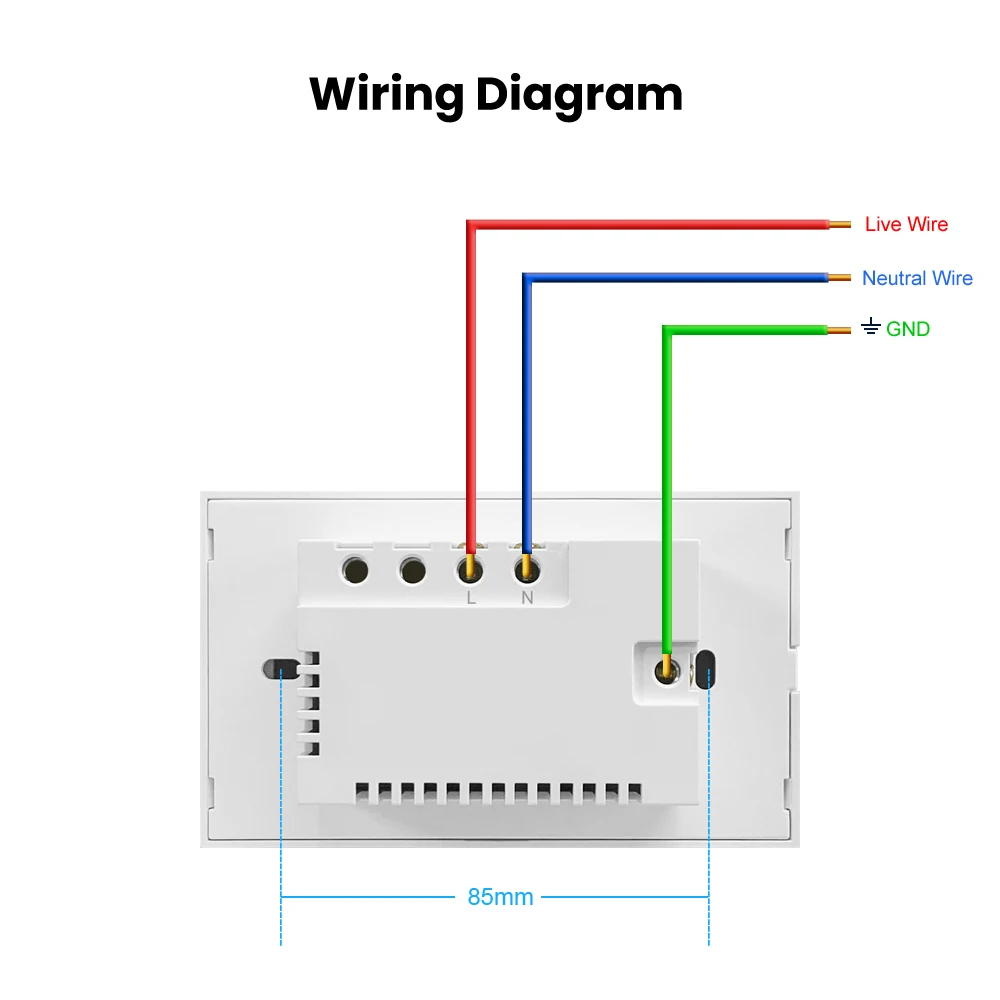 Wiring Diagram

Live Wire

Neutral Wire

⏚ GND

L N

85mm