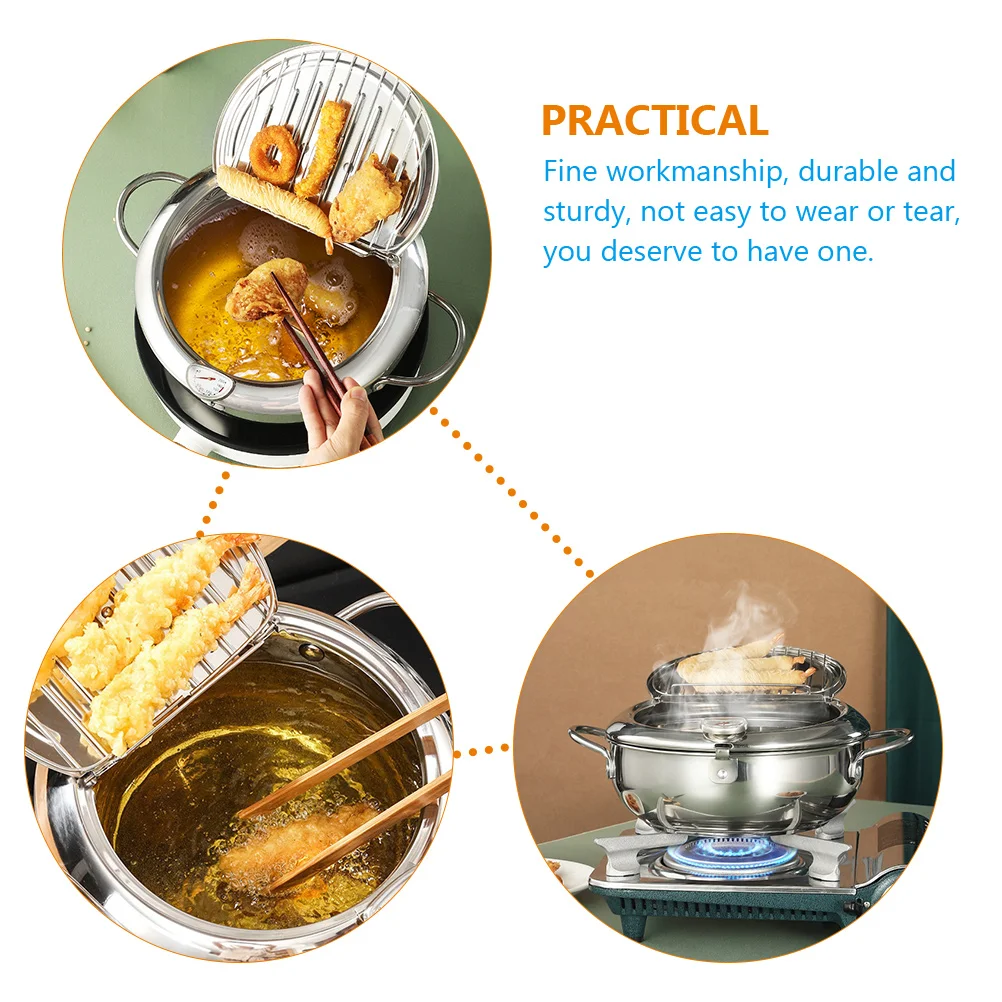 PRACTICAL

Fine workmanship, durable and sturdy, not easy to wear or tear, you deserve to have one.