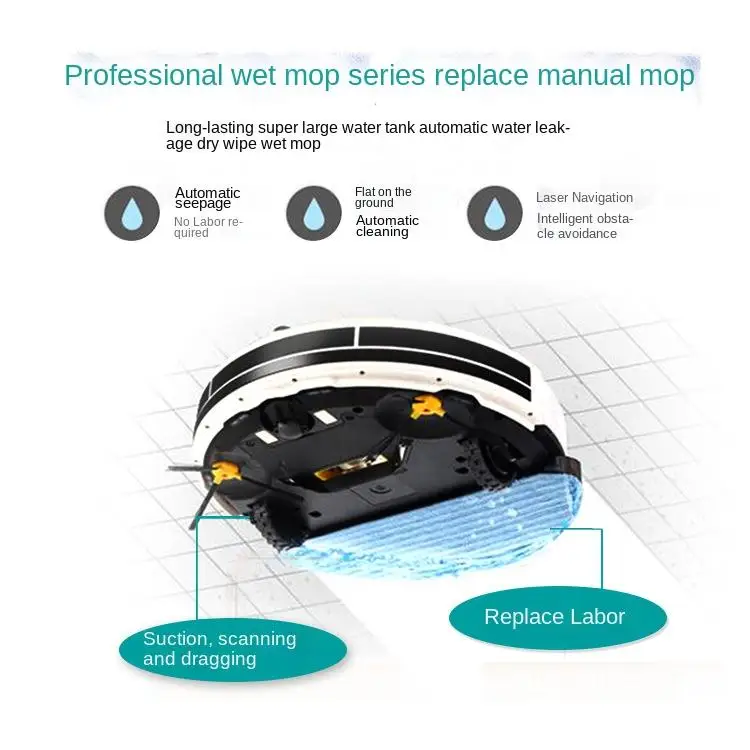 Professional wet mop series replace manual mop

Long-lasting super large water tank automatic water leakage dry wipe wet mop

Automatic seepage
No Labor required

Flat on the ground
Automatic cleaning

Laser Navigation
Intelligent obstacle avoidance

Suction, scanning and dragging

Replace Labor