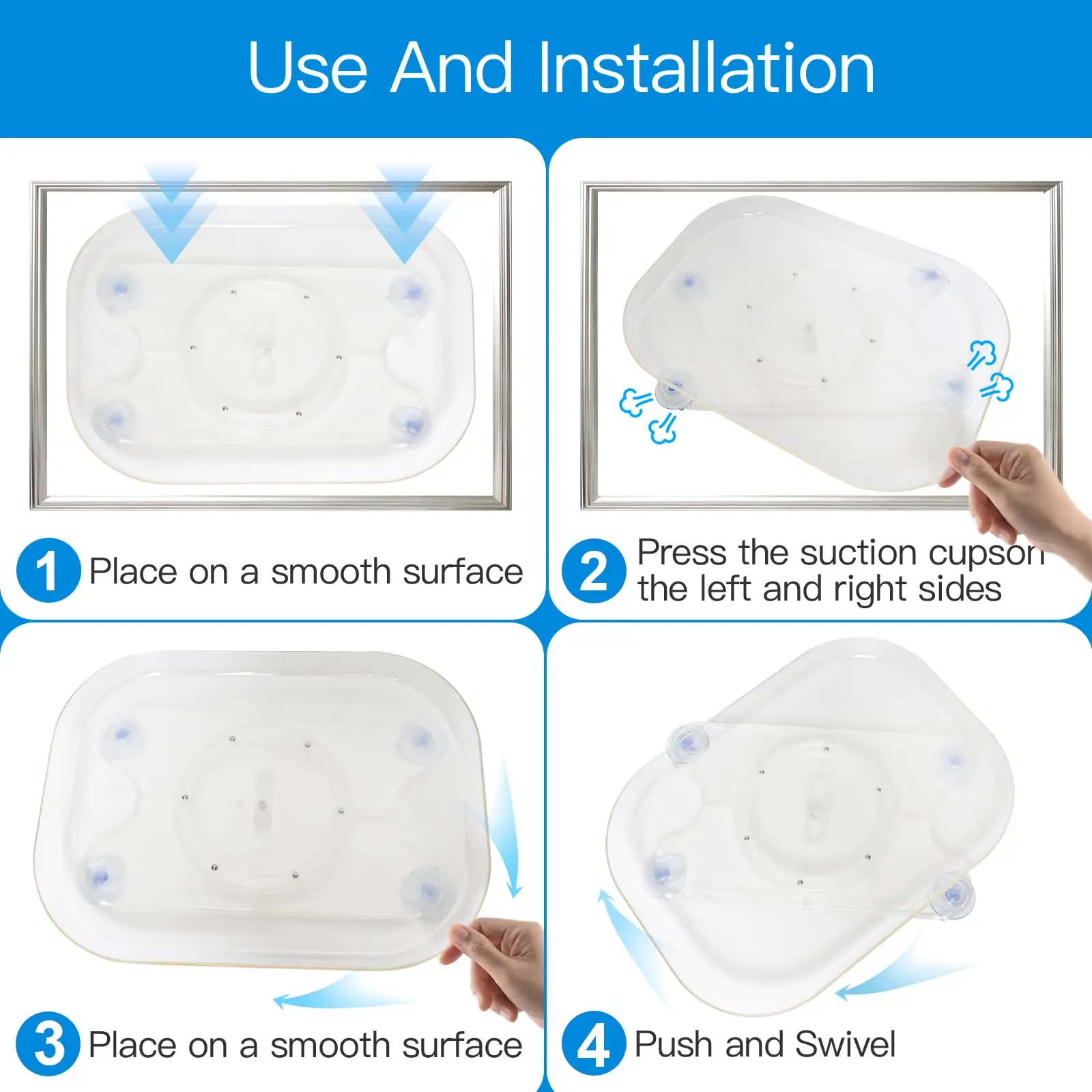 Use And Installation

1 Place on a smooth surface

2 Press the suction cupson the left and right sides

3 Place on a smooth surface

4 Push and Swivel