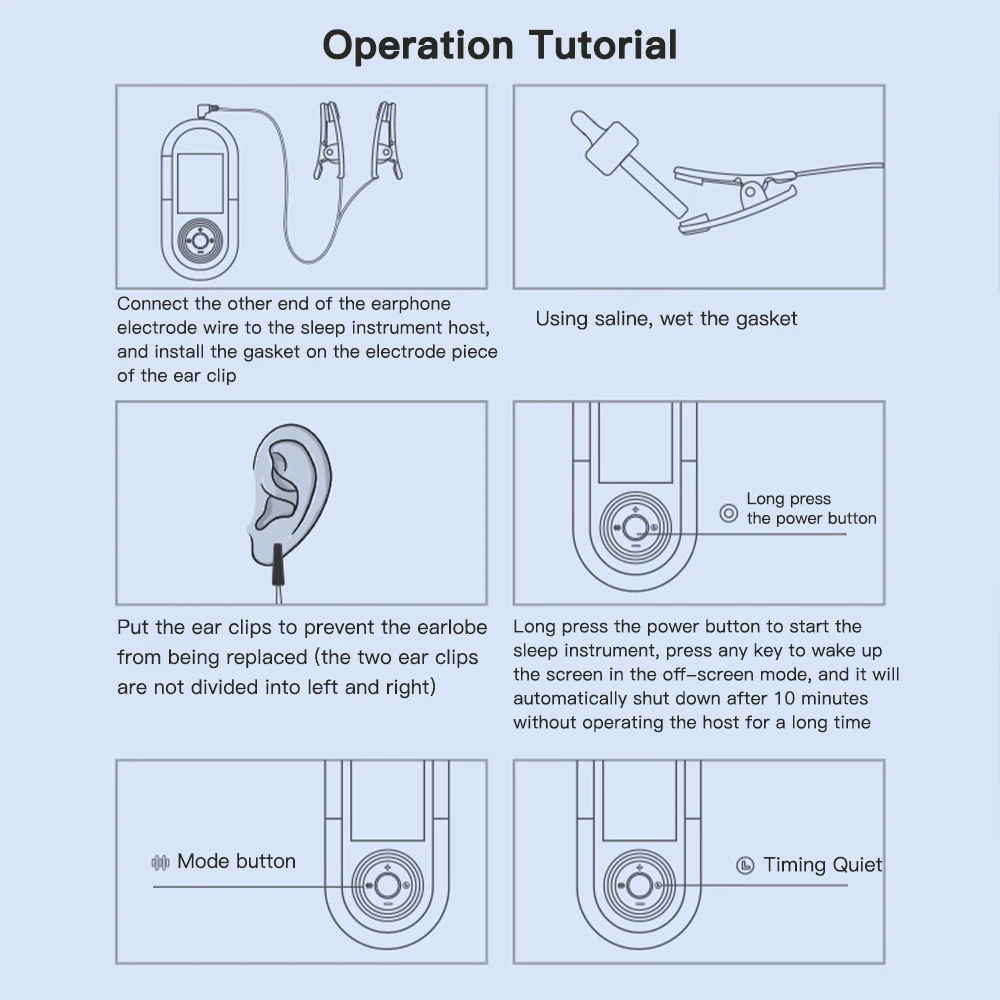 Operation Tutorial

Connect the other end of the earphone electrode wire to the sleep instrument host, and install the gasket on the electrode piece of the ear clip

Using saline, wet the gasket

Put the ear clips to prevent the earlobe from being replaced (the two ear clips are not divided into left and right)

Long press the power button

Long press the power button to start the sleep instrument, press any key to wake up the screen in the off-screen mode, and it will automatically shut down after 10 minutes without operating the host for a long time

Mode button

Timing Quiet