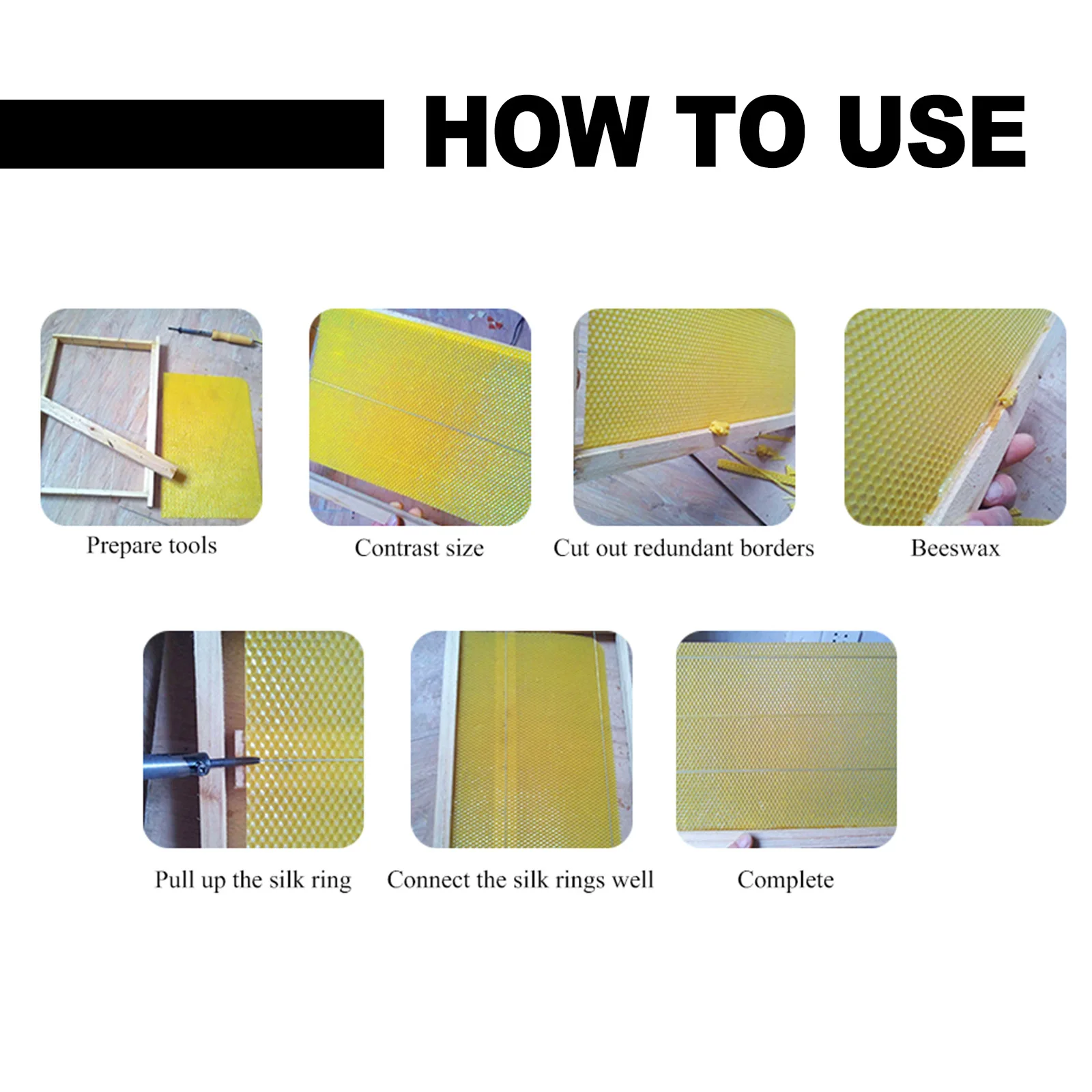 HOW TO USE

Prepare tools

Contrast size

Cut out redundant borders

Beeswax

Pull up the silk ring

Connect the silk rings well

Complete