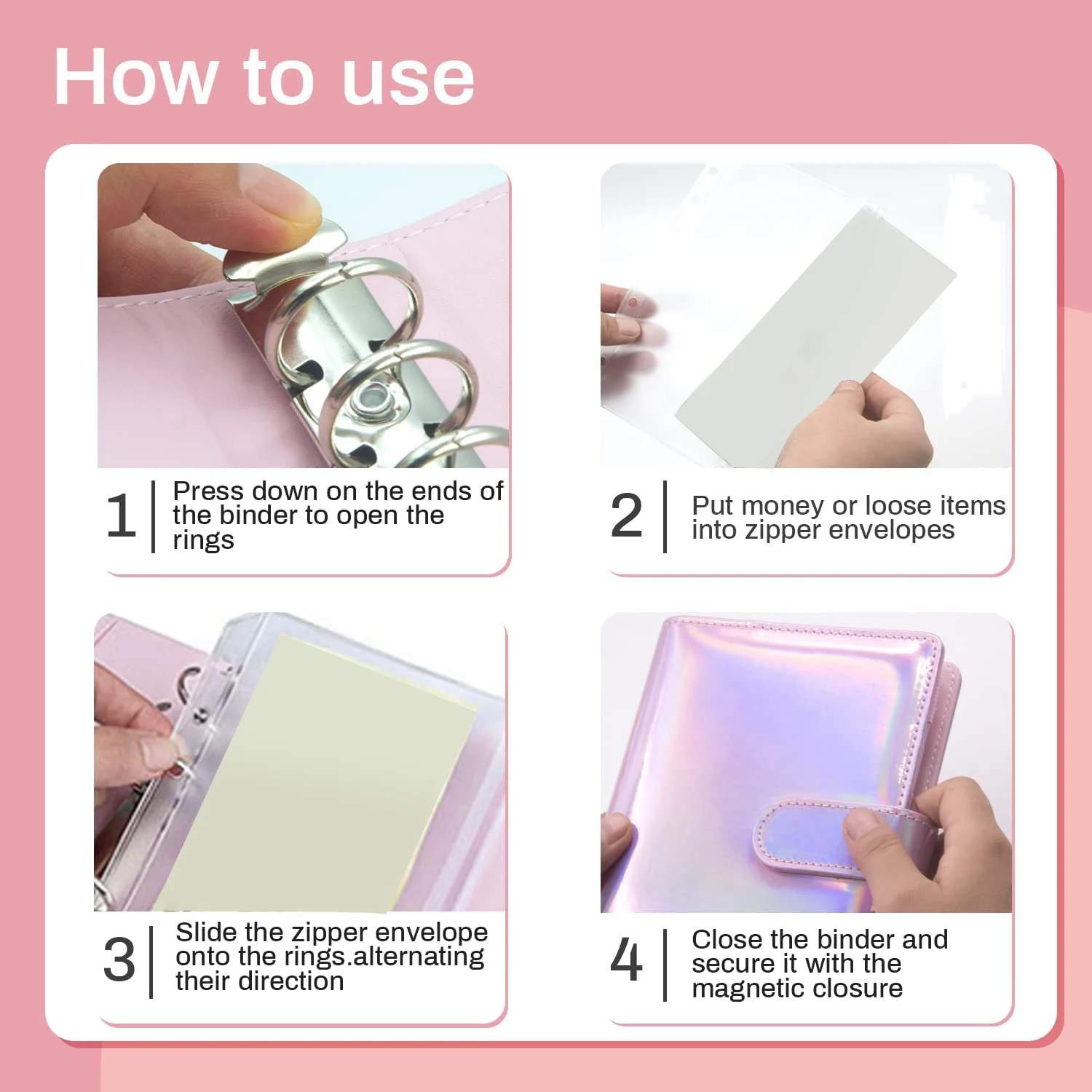 How to use

1 Press down on the ends of the binder to open the rings

2 Put money or loose items into zipper envelopes

3 Slide the zipper envelope onto the rings.alternating their direction

4 Close the binder and secure it with the magnetic closure