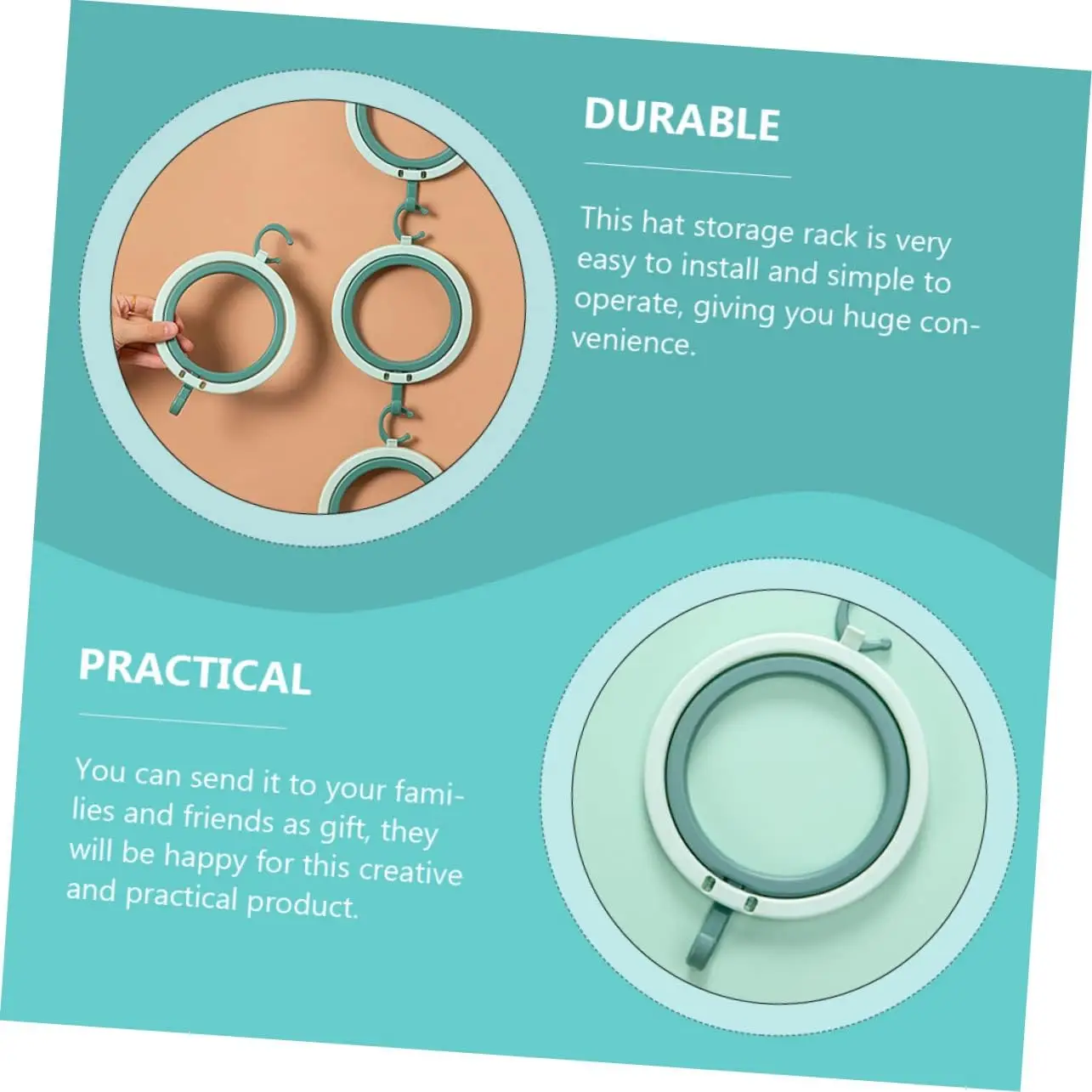 DURABLE

This hat storage rack is very easy to install and simple to operate, giving you huge convenience.

PRACTICAL

You can send it to your families and friends as gift, they will be happy for this creative and practical product.