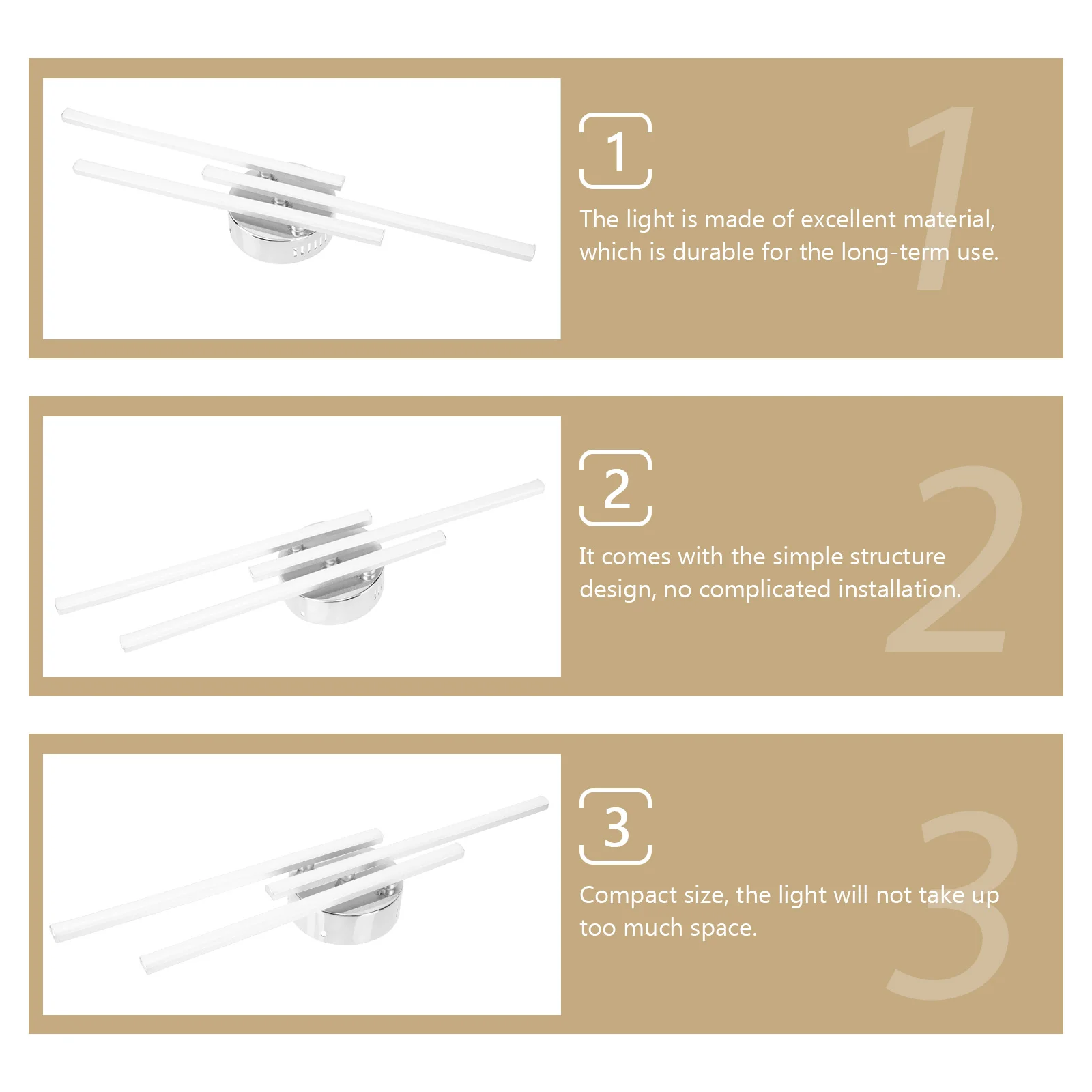 1

1

The light is made of excellent material, which is durable for the long-term use.

2

2

It comes with the simple structure design, no complicated installation.

3

3

Compact size, the light will not take up too much space.