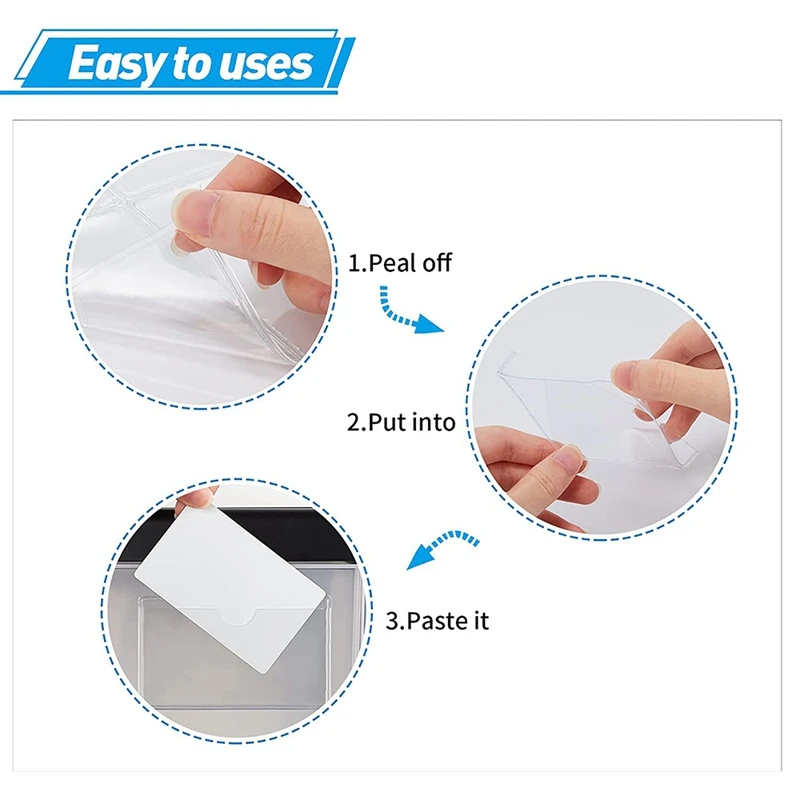 Easy to uses

1.Peal off

2.Put into

3.Paste it