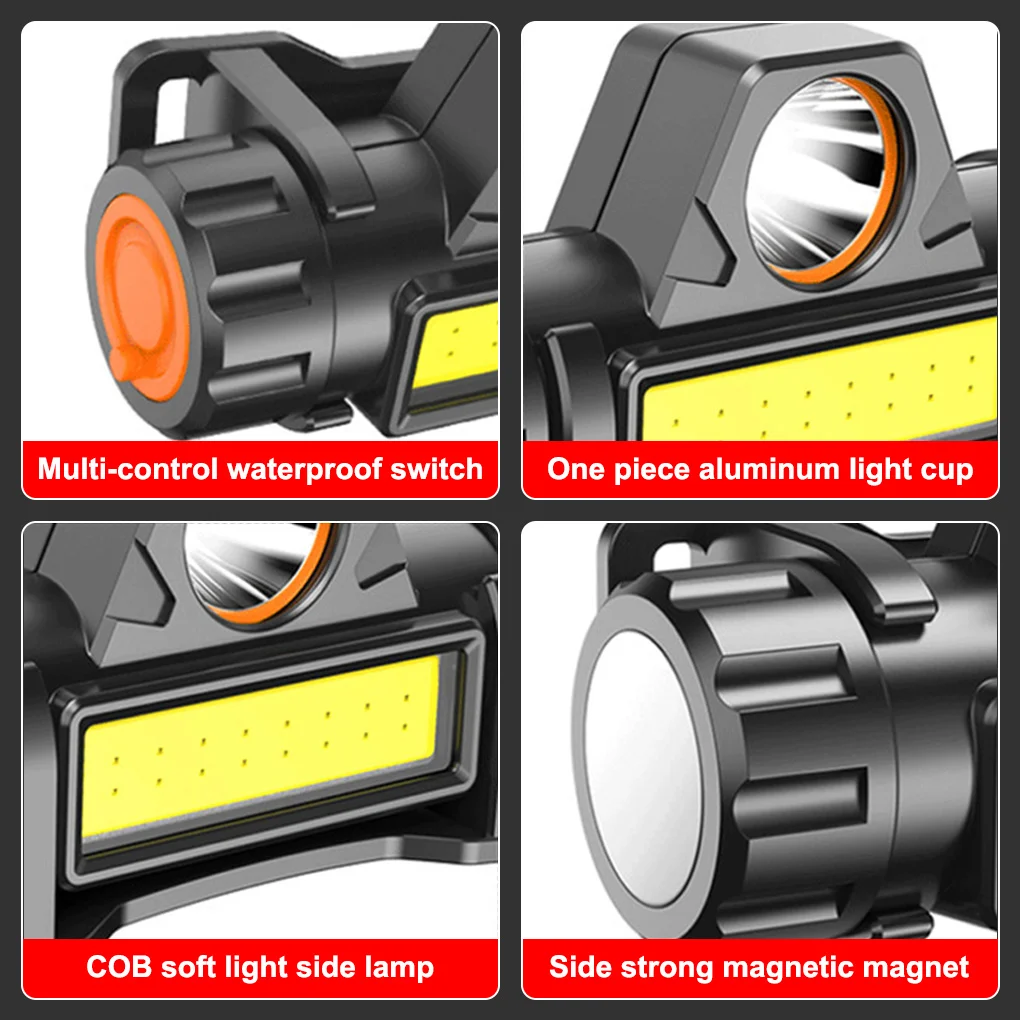 Multi-control waterproof switch

One piece aluminum light cup

COB soft light side lamp

Side strong magnetic magnet