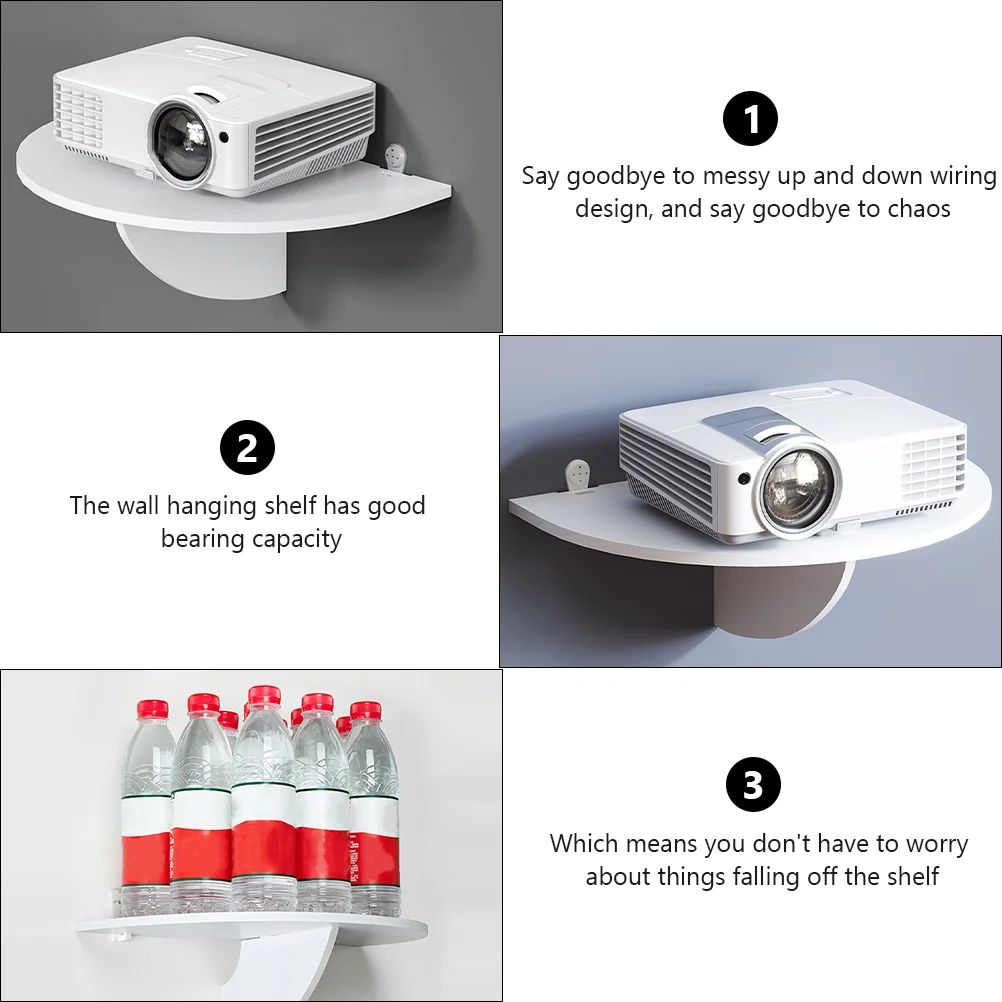 1

Say goodbye to messy up and down wiring design, and say goodbye to chaos

2

The wall hanging shelf has good bearing capacity

3

Which means you don't have to worry about things falling off the shelf