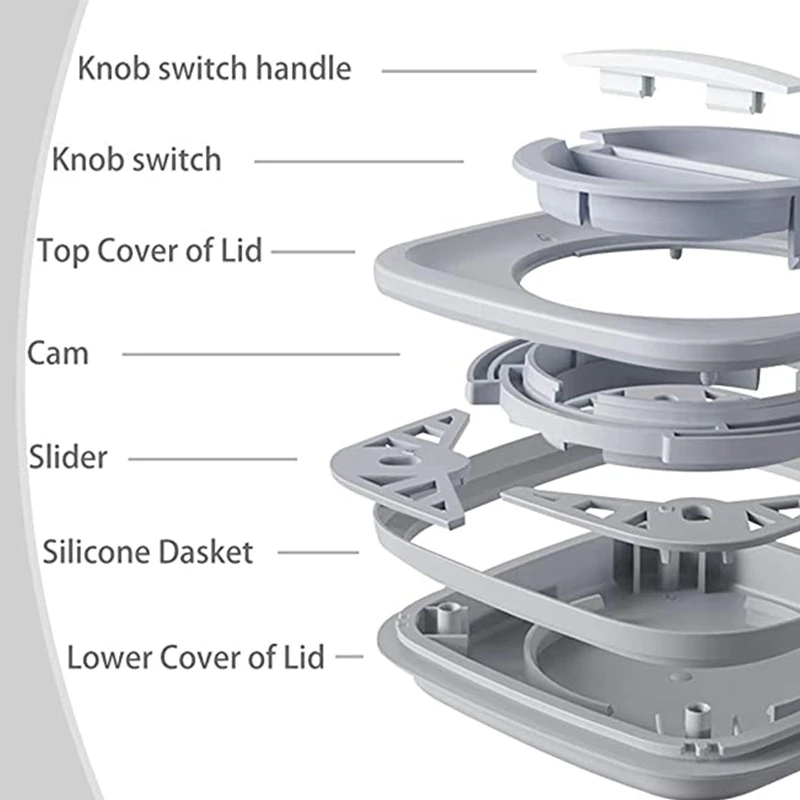 Knob switch handle

Knob switch

Top Cover of Lid

Cam

Slider

Silicone Dasket

Lower Cover of Lid