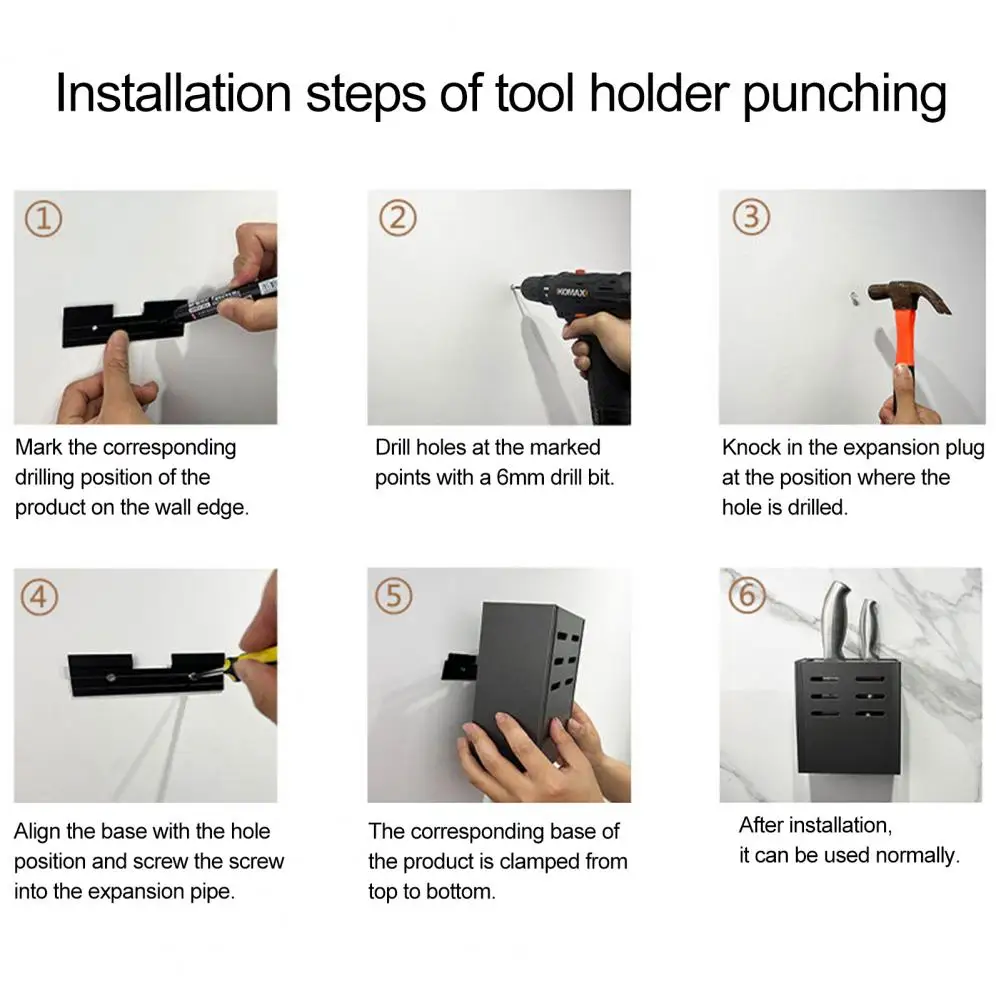 Installation steps of tool holder punching

①
Mark the corresponding drilling position of the product on the wall edge.

②
KOMAX
Drill holes at the marked points with a 6mm drill bit.

③
Knock in the expansion plug at the position where the hole is drilled.

④
Align the base with the hole position and screw the screw into the expansion pipe.

⑤
The corresponding base of the product is clamped from top to bottom.

⑥
After installation, it can be used normally.