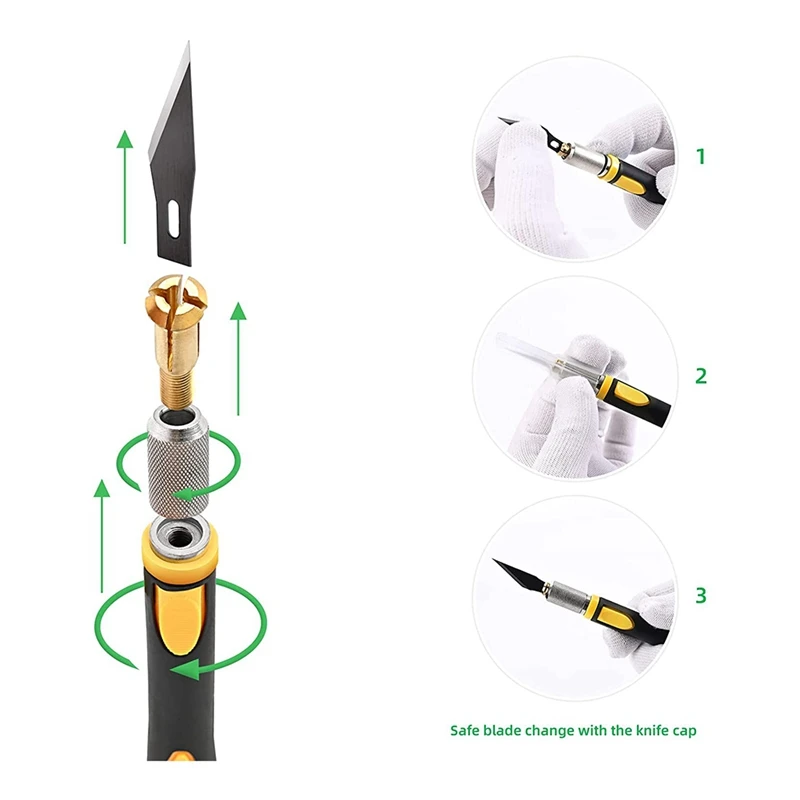 1

2

3

Safe blade change with the knife cap