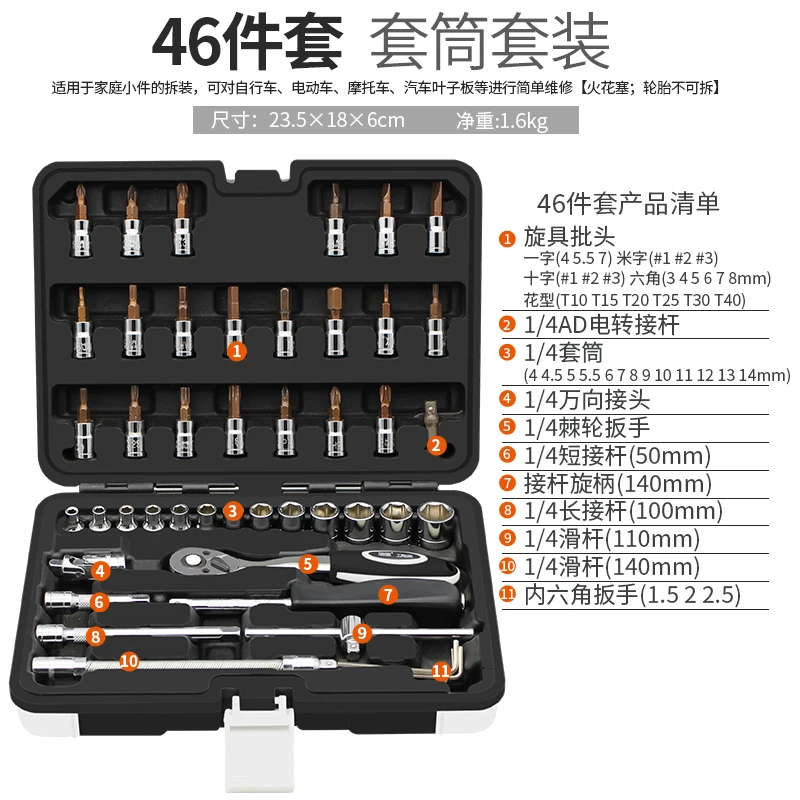 46件套 套筒套装

适用于家庭小件的拆装，可对自行车、电动车、摩托车、汽车叶子板等进行简单维修【火花塞；轮胎不可拆】

尺寸：23.5×18×6cm 净重:1.6kg

46件套产品清单

1 旋具批头
一字(4 5.5 7) 米字(#1 #2 #3)
十字(#1 #2 #3) 六角(3 4 5 6 7 8mm)
花型(T10 T15 T20 T25 T30 T40)

2 1/4AD电转接杆

3 1/4套筒
(4 4.5 5 5.5 6 7 8 9 10 11 12 13 14mm)

4 1/4万向接头

5 1/4棘轮扳手

6 1/4短接杆(50mm)

7 接杆旋柄(140mm)

8 1/4长接杆(100mm)

9 1/4滑杆(110mm)

10 1/4滑杆(140mm)

11 内六角扳手(1.5 2 2.5)

1 2 3 4 5 6 7 8 9 10 11