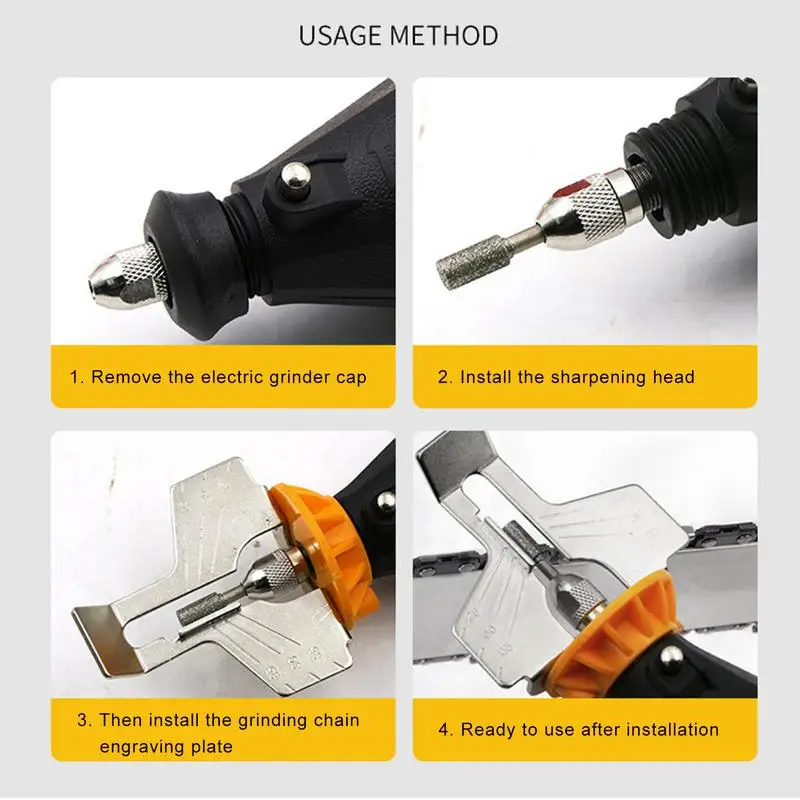 USAGE METHOD

1. Remove the electric grinder cap

2. Install the sharpening head

3. Then install the grinding chain engraving plate

4. Ready to use after installation