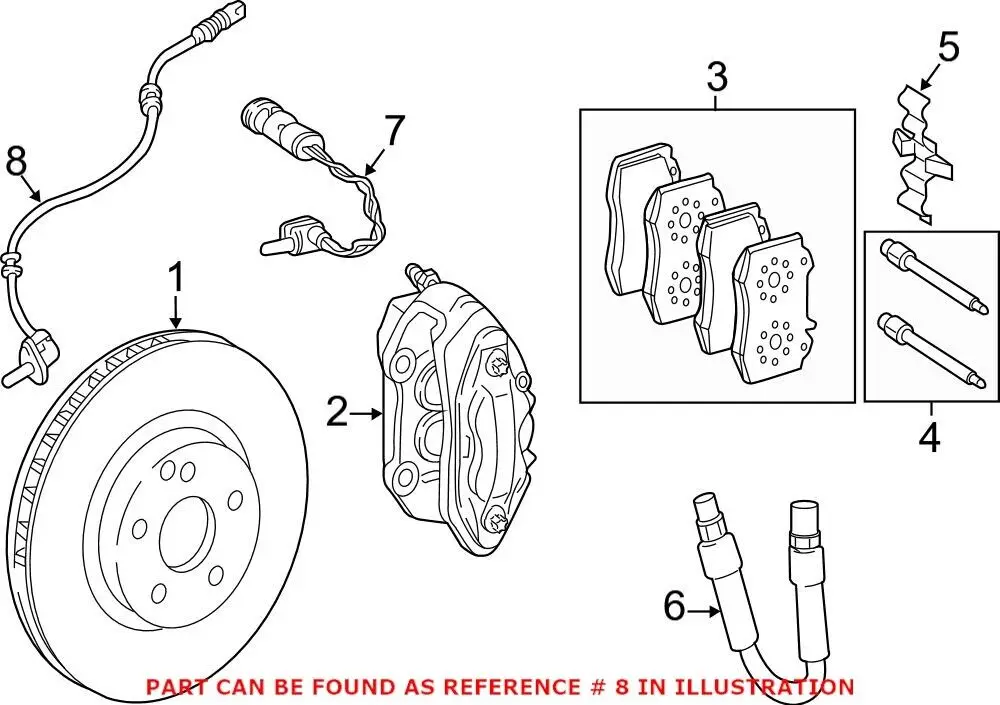 8
7
3
5
1
2
4
6
PART CAN BE FOUND AS REFERENCE # 8 IN ILLUSTRATION