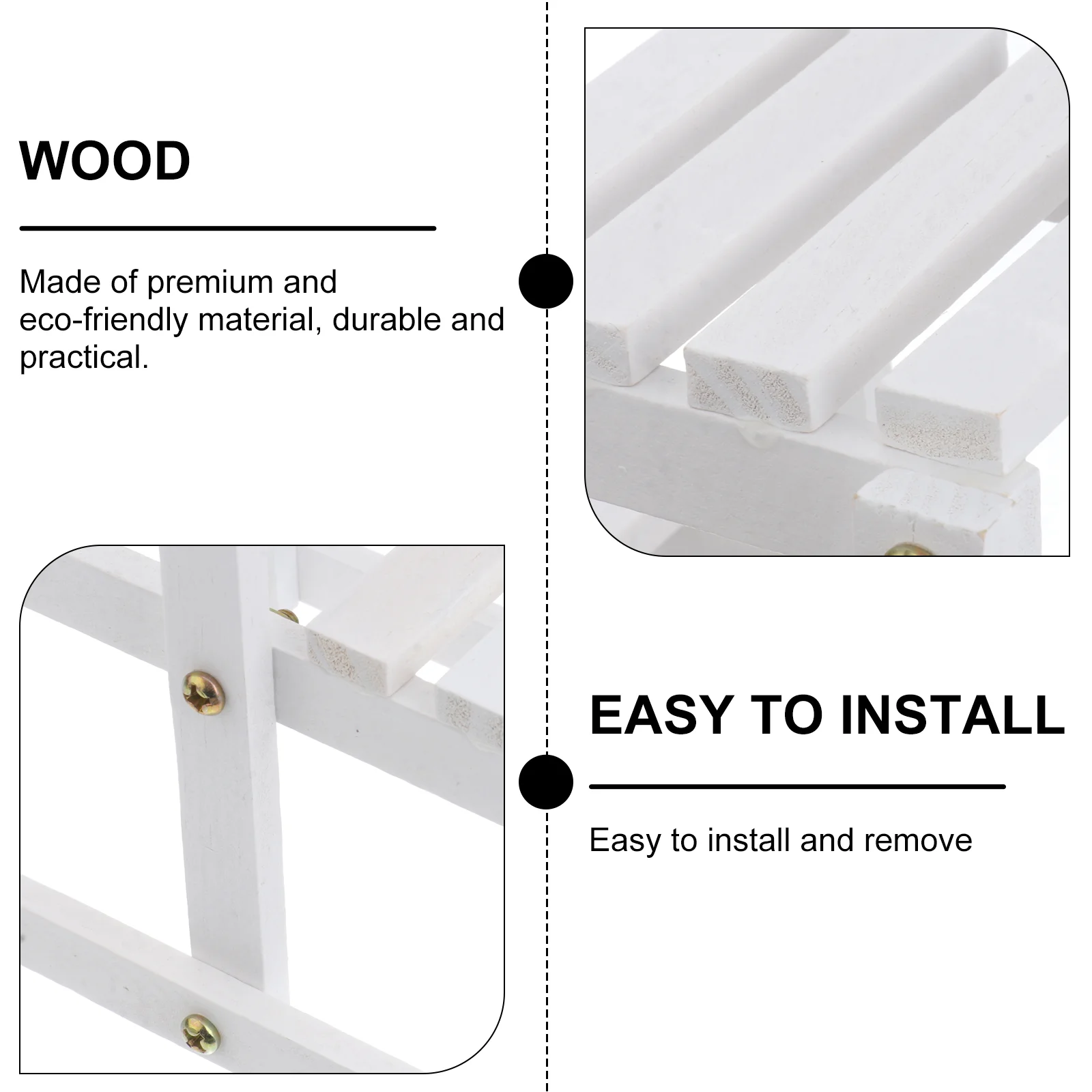 WOOD

Made of premium and eco-friendly material, durable and practical.

EASY TO INSTALL

Easy to install and remove