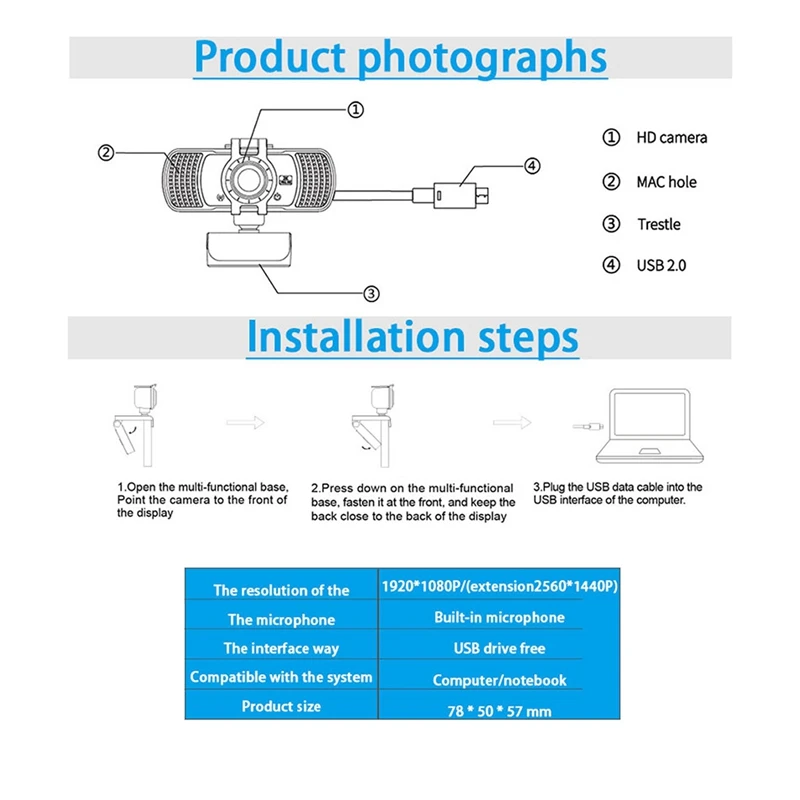 Product photographs

①

②

④

③

① HD camera

② MAC hole

③ Trestle

④ USB 2.0

Installation steps

1.Open the multi-functional base, Point the camera to the front of the display

2.Press down on the multi-functional base, fasten it at the front, and keep the back close to the back of the display

3.Plug the USB data cable into the USB interface of the computer.

| The resolution of the | 1920*1080P/(extension2560*1440P) |
|---|---|
| The microphone | Built-in microphone |
| The interface way | USB drive free |
| Compatible with the system | Computer/notebook |
| Product size | 78 * 50 * 57 mm |