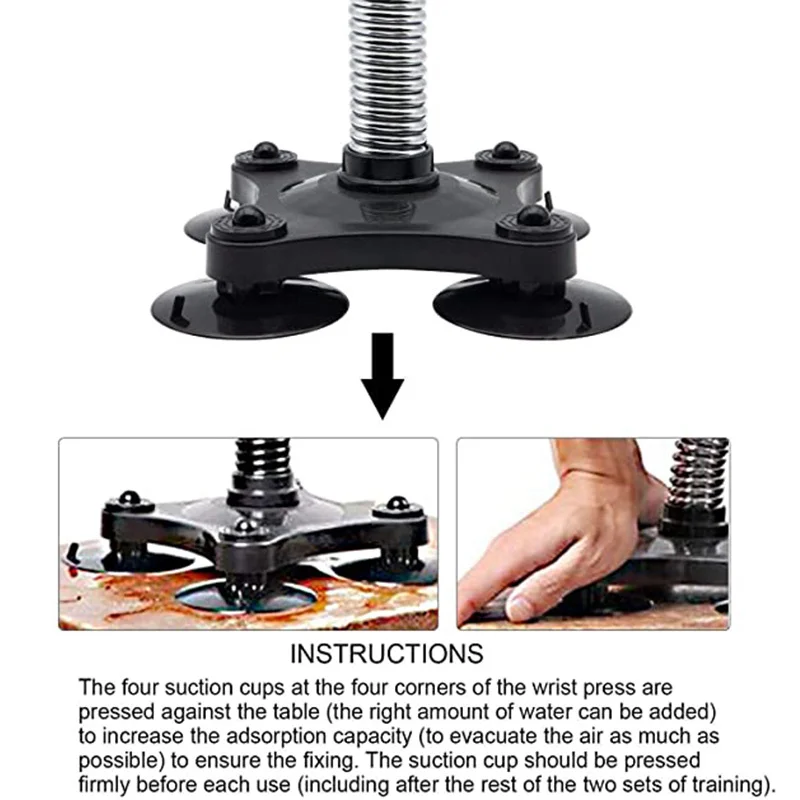 INSTRUCTIONS

The four suction cups at the four corners of the wrist press are pressed against the table (the right amount of water can be added) to increase the adsorption capacity (to evacuate the air as much as possible) to ensure the fixing. The suction cup should be pressed firmly before each use (including after the rest of the two sets of training).