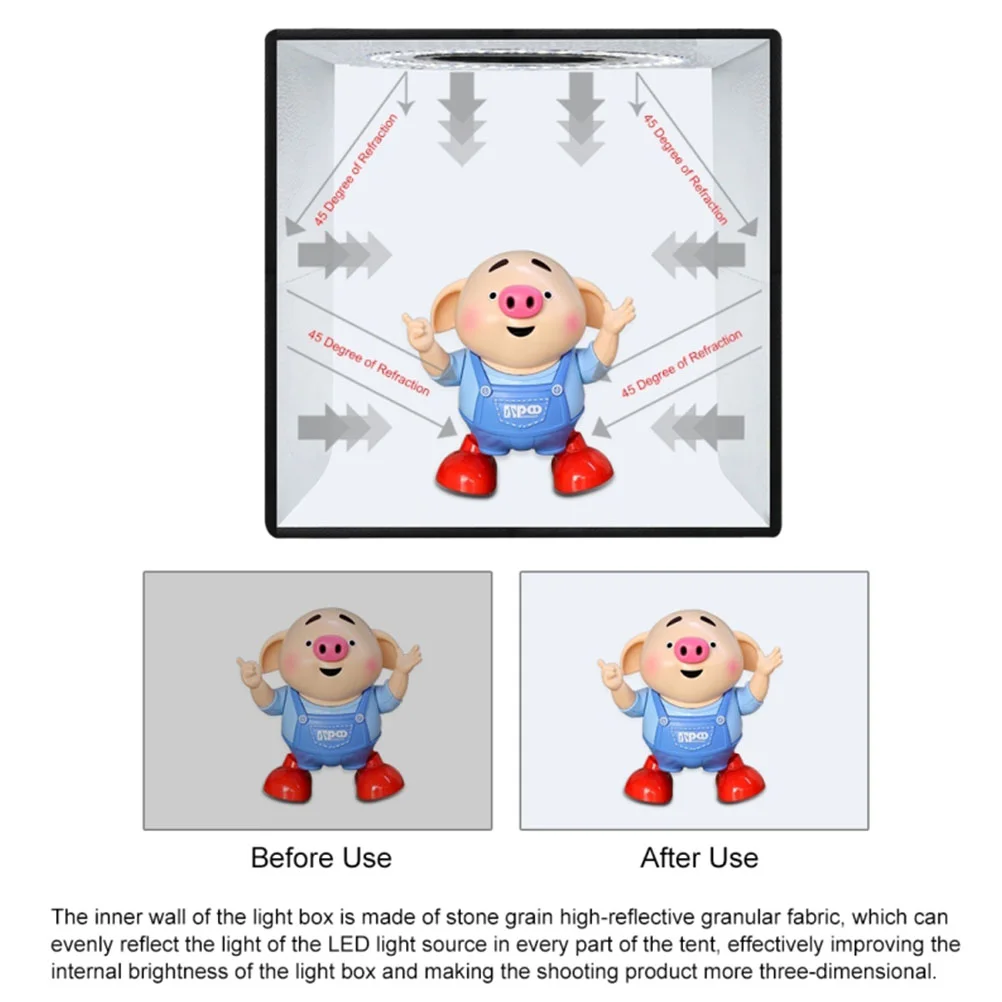 45 Degree of Refraction

45 Degree of Refraction

45 Degree of Refraction

45 Degree of Refraction

Before Use

After Use

The inner wall of the light box is made of stone grain high-reflective granular fabric, which can evenly reflect the light of the LED light source in every part of the tent, effectively improving the internal brightness of the light box and making the shooting product more three-dimensional.