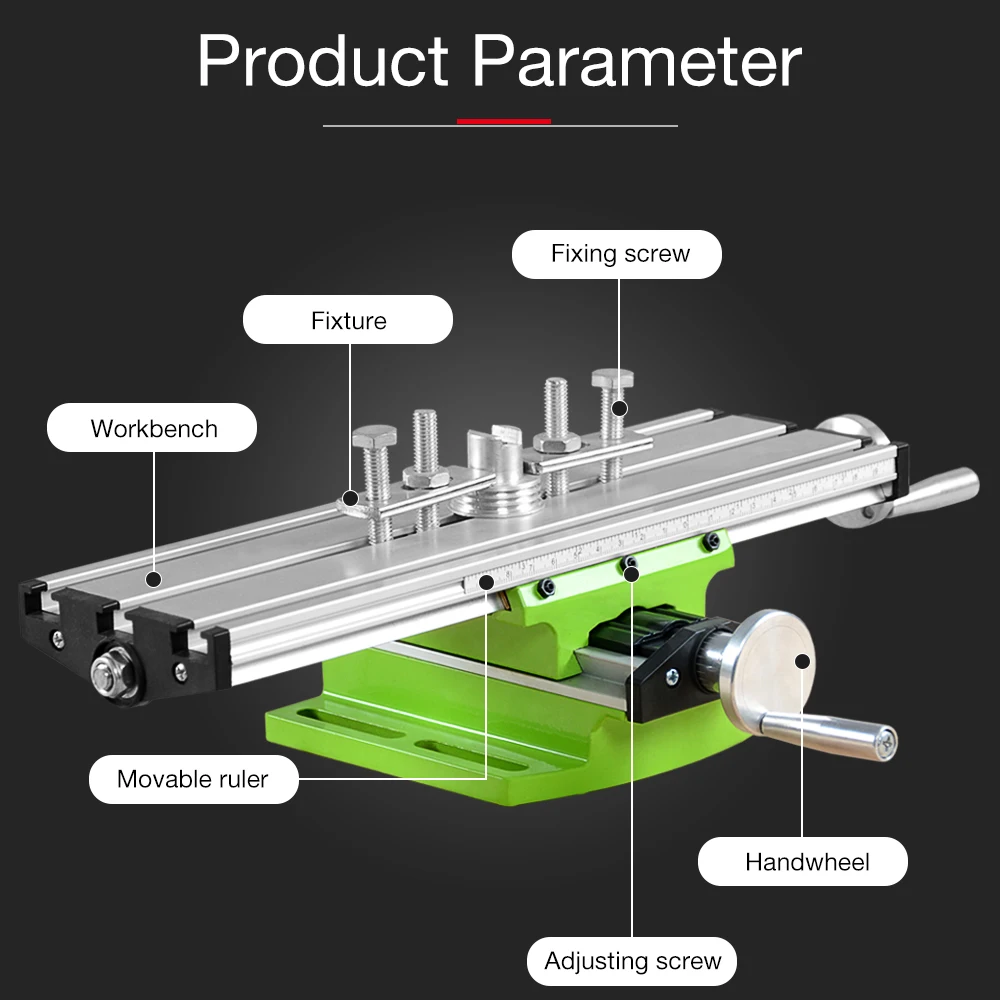 Product Parameter

Fixing screw

Fixture

Workbench

Movable ruler

Handwheel

Adjusting screw