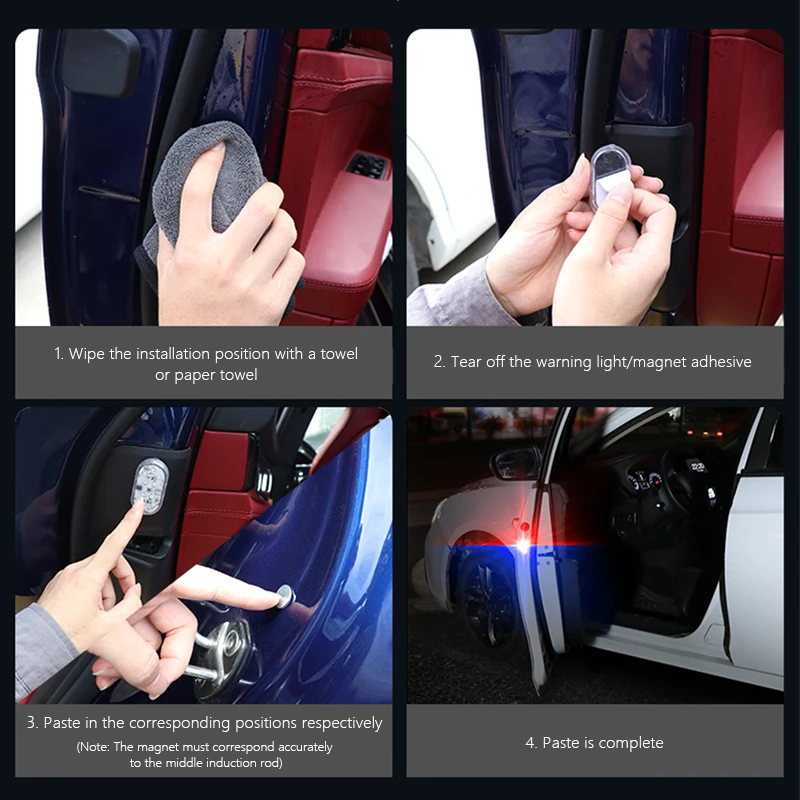 1. Wipe the installation position with a towel or paper towel

2. Tear off the warning light/magnet adhesive

3. Paste in the corresponding positions respectively
(Note: The magnet must correspond accurately to the middle induction rod)

4. Paste is complete