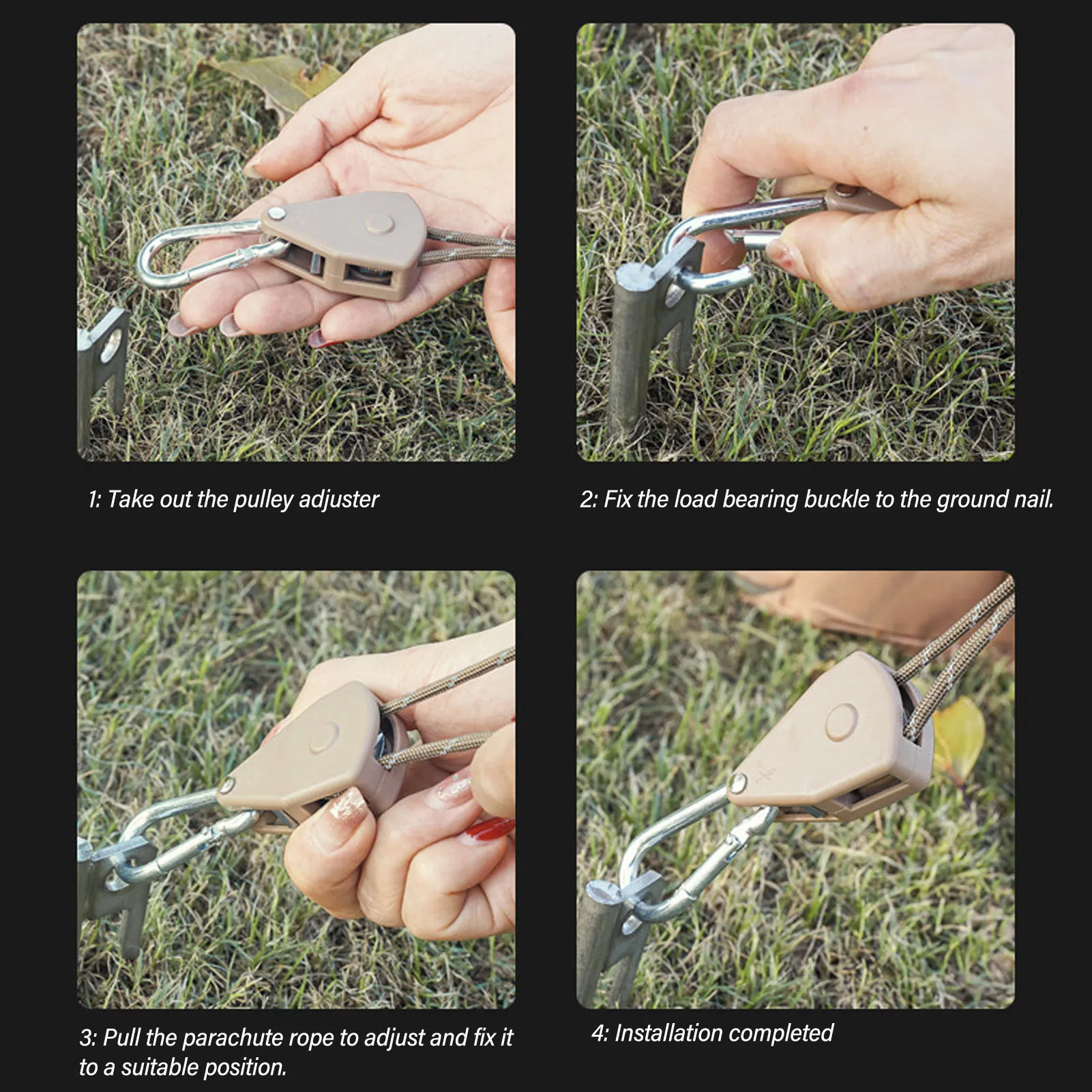 1: Take out the pulley adjuster

2: Fix the load bearing buckle to the ground nail.

3: Pull the parachute rope to adjust and fix it to a suitable position.

4: Installation completed