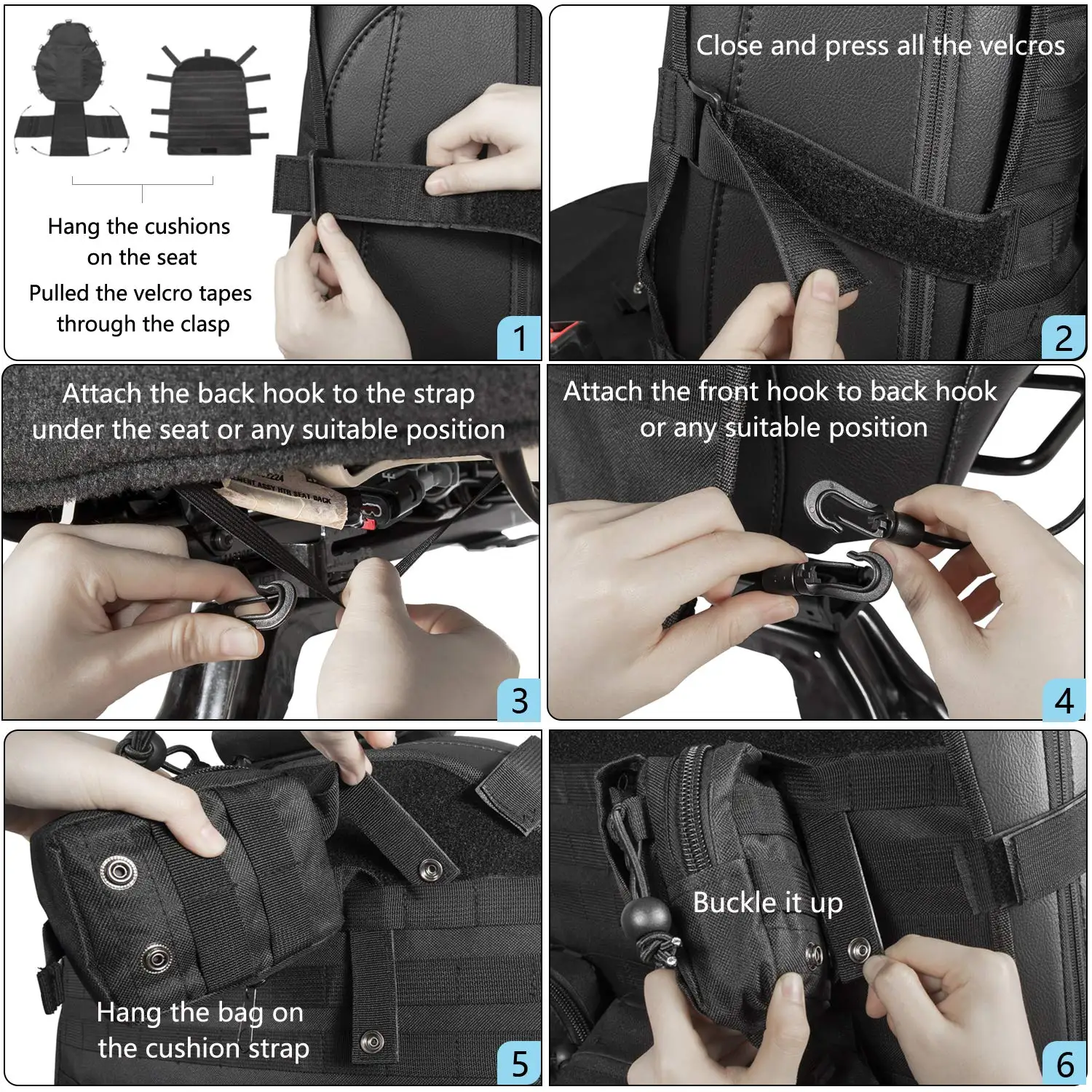 Hang the cushions on the seat

Pulled the velcro tapes through the clasp

1

Close and press all the velcros

2

Attach the back hook to the strap under the seat or any suitable position

3

Attach the front hook to back hook or any suitable position

4

Hang the bag on the cushion strap

5

Buckle it up

6