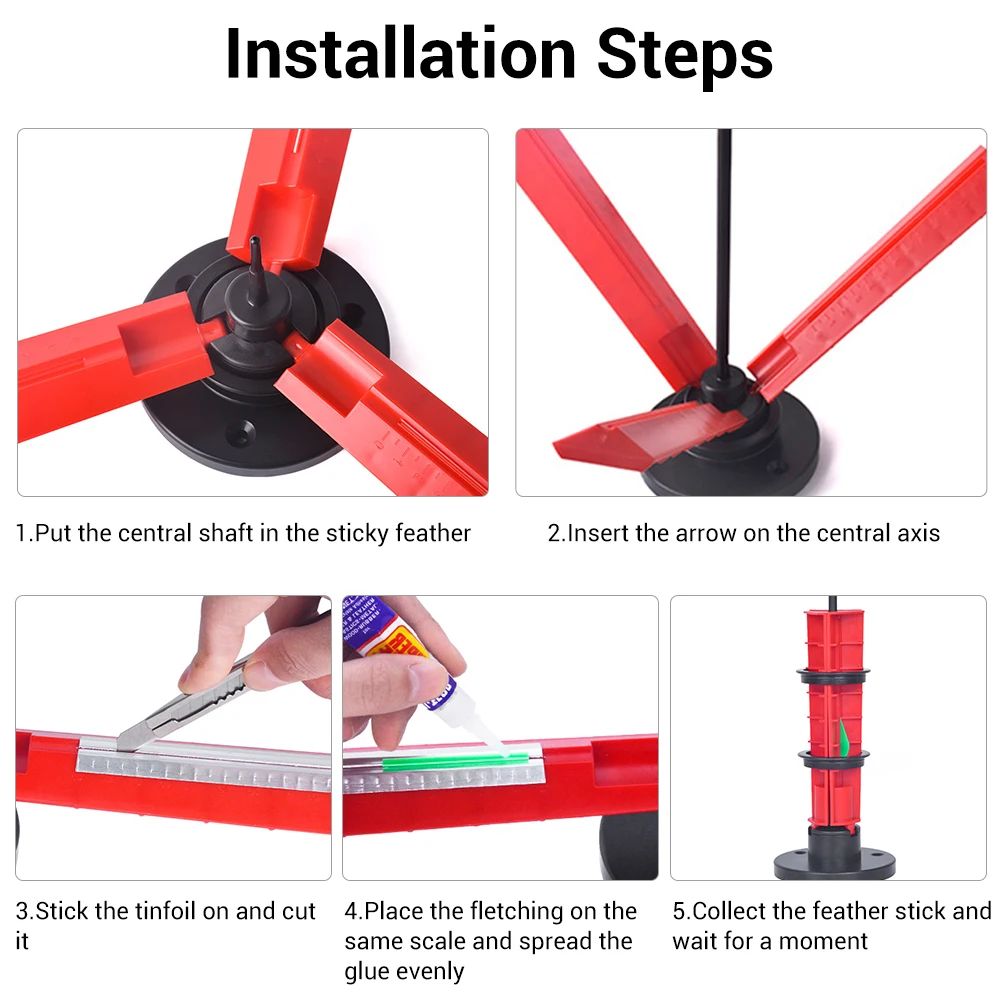 Installation Steps

1.Put the central shaft in the sticky feather

2.Insert the arrow on the central axis

3.Stick the tinfoil on and cut it

4.Place the fletching on the same scale and spread the glue evenly

5.Collect the feather stick and wait for a moment