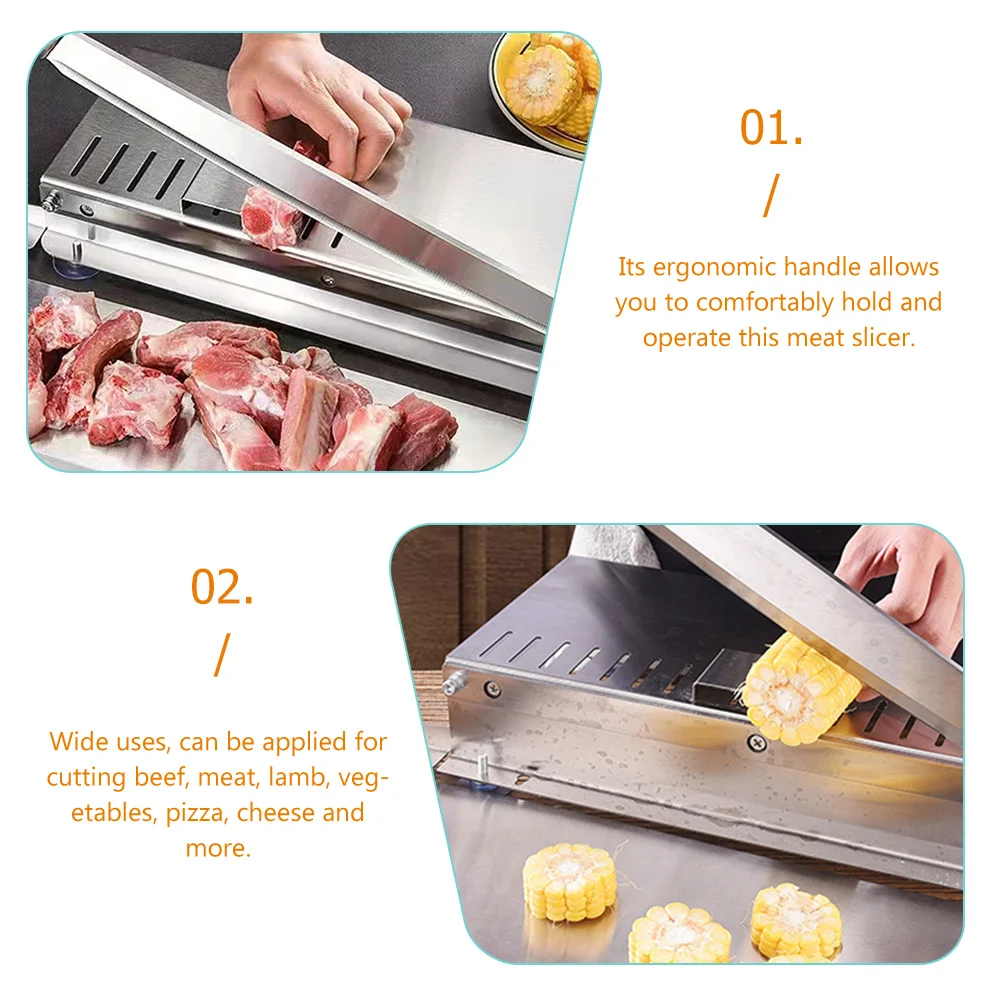 01.
/
Its ergonomic handle allows you to comfortably hold and operate this meat slicer.

02.
/
Wide uses, can be applied for cutting beef, meat, lamb, vegetables, pizza, cheese and more.