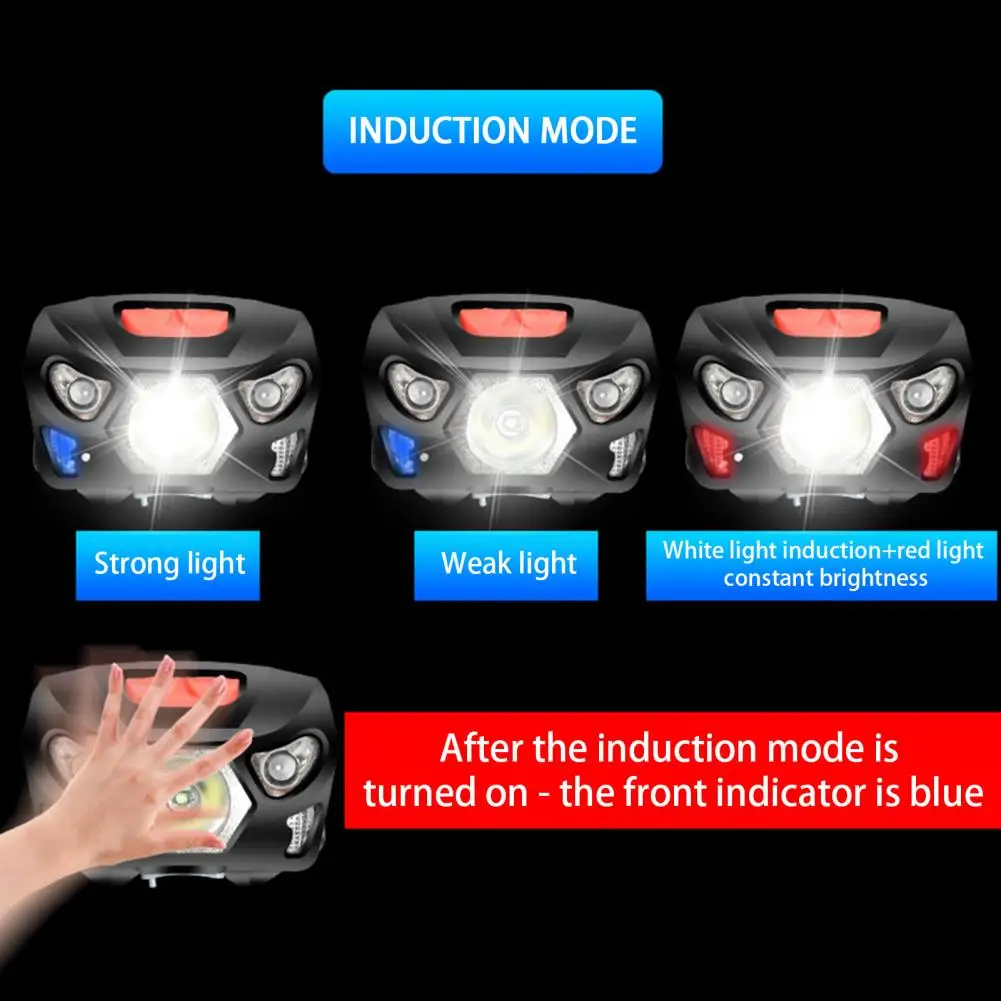 INDUCTION MODE

Strong light

Weak light

White light induction+red light constant brightness

After the induction mode is turned on - the front indicator is blue