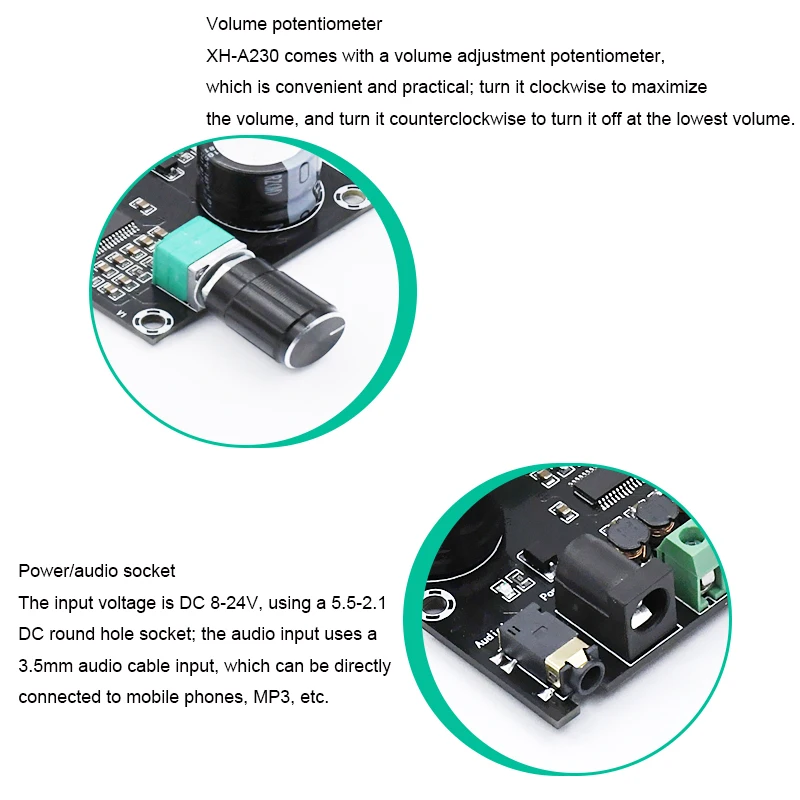 Volume potentiometer
XH-A230 comes with a volume adjustment potentiometer, which is convenient and practical; turn it clockwise to maximize the volume, and turn it counterclockwise to turn it off at the lowest volume.

Power/audio socket
The input voltage is DC 8-24V, using a 5.5-2.1 DC round hole socket; the audio input uses a 3.5mm audio cable input, which can be directly connected to mobile phones, MP3, etc.