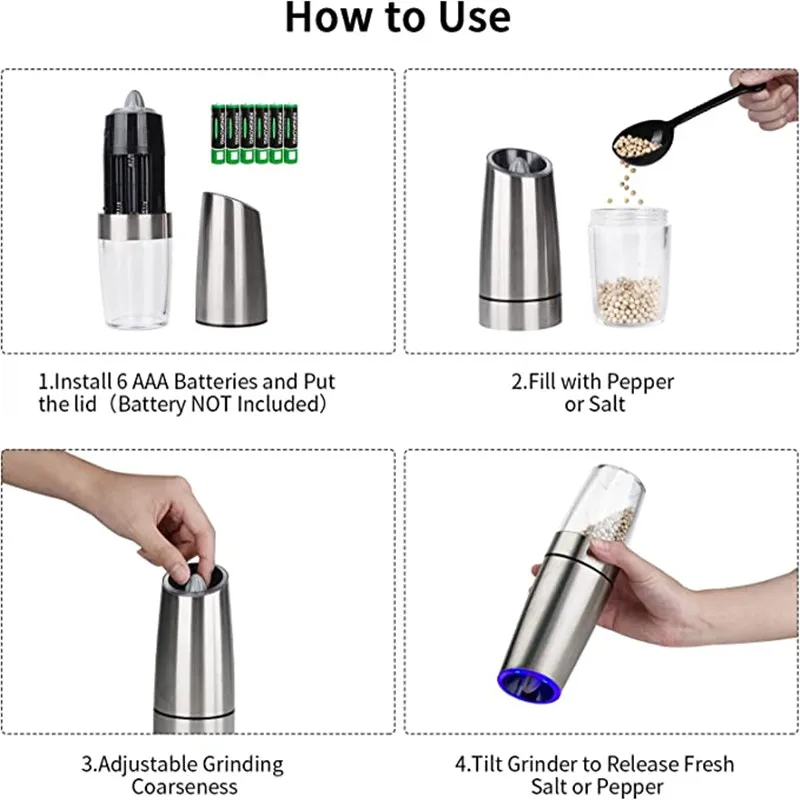 How to Use

1.Install 6 AAA Batteries and Put the lid（Battery NOT Included）

2.Fill with Pepper or Salt

3.Adjustable Grinding Coarseness

4.Tilt Grinder to Release Fresh Salt or Pepper