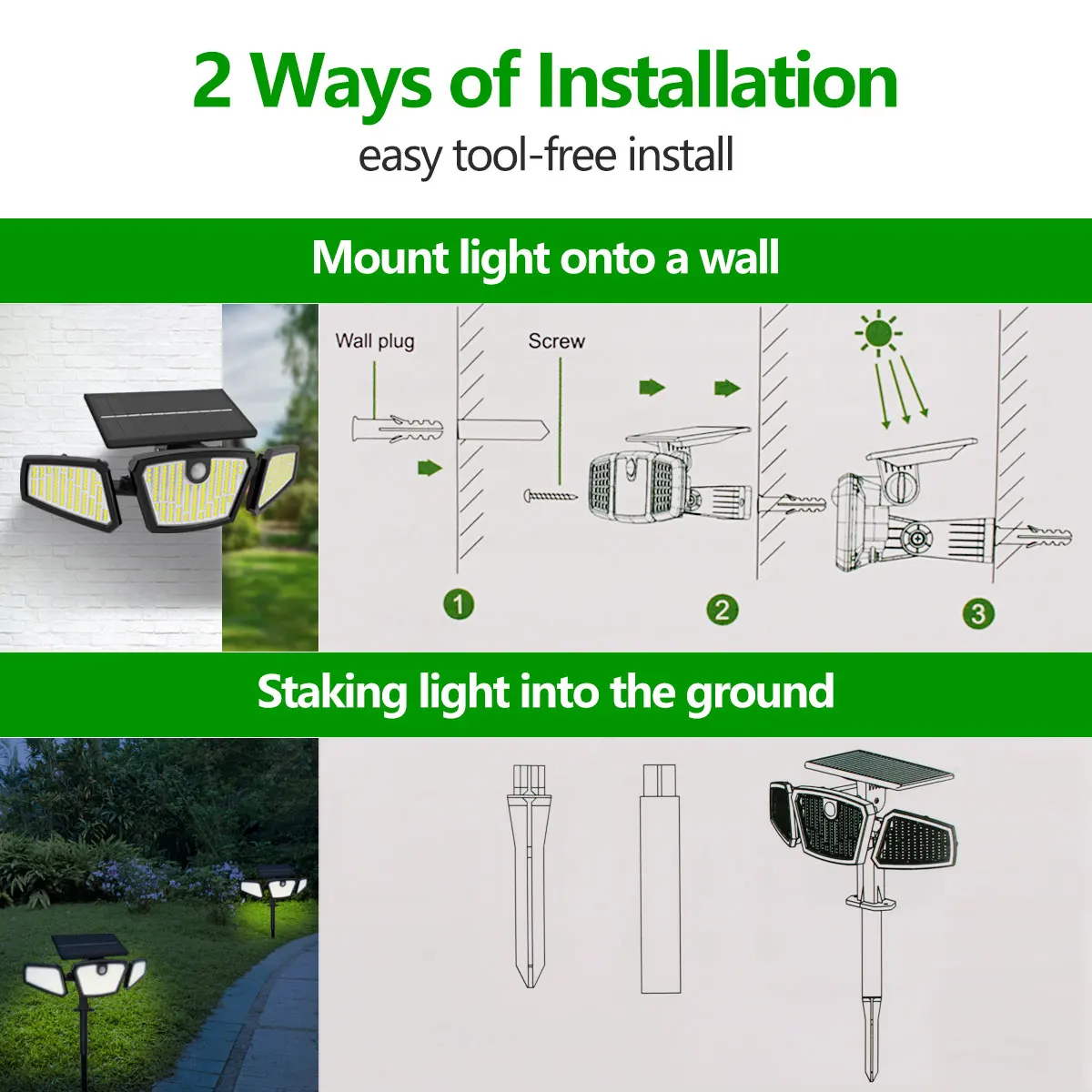 2 Ways of Installation
easy tool-free install

Mount light onto a wall

Wall plug
Screw
1
2
3

Staking light into the ground