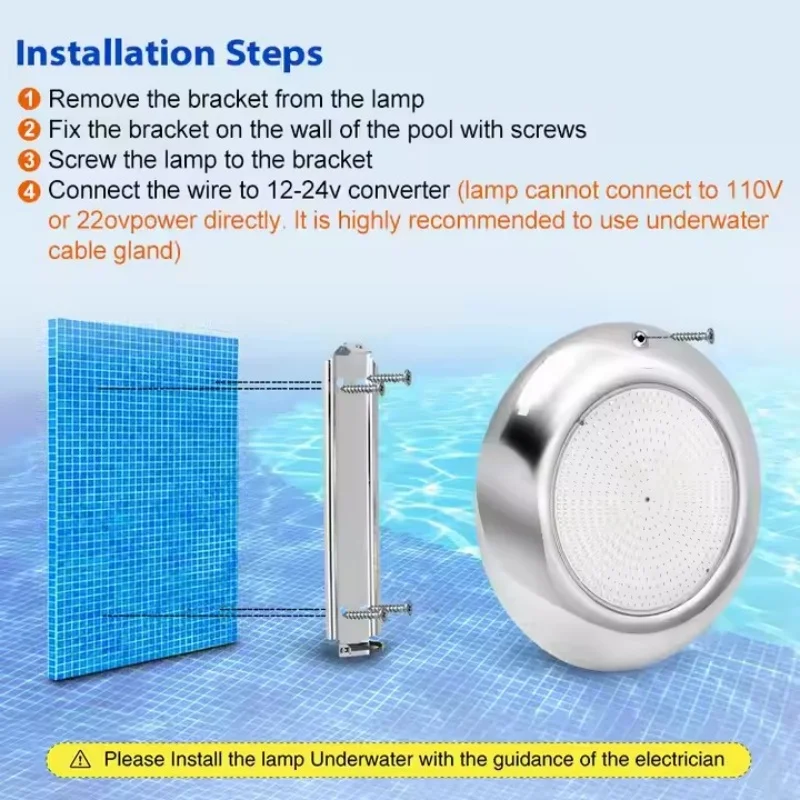 Installation Steps

1 Remove the bracket from the lamp
2 Fix the bracket on the wall of the pool with screws
3 Screw the lamp to the bracket
4 Connect the wire to 12-24v converter (lamp cannot connect to 110V or 22ovpower directly. It is highly recommended to use underwater cable gland)

⚠ Please Install the lamp Underwater with the guidance of the electrician