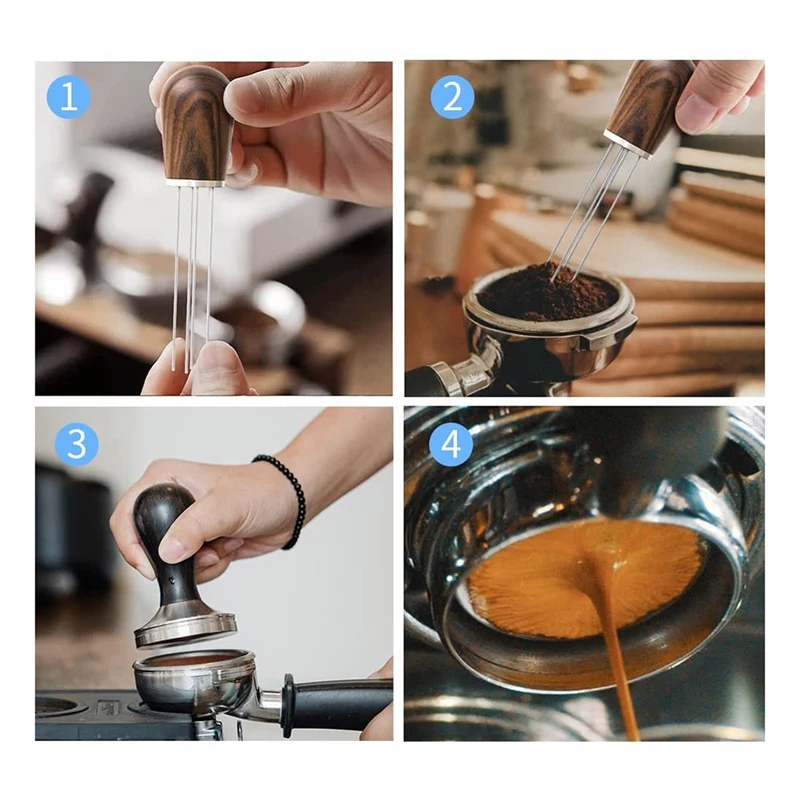 1
2
3
4