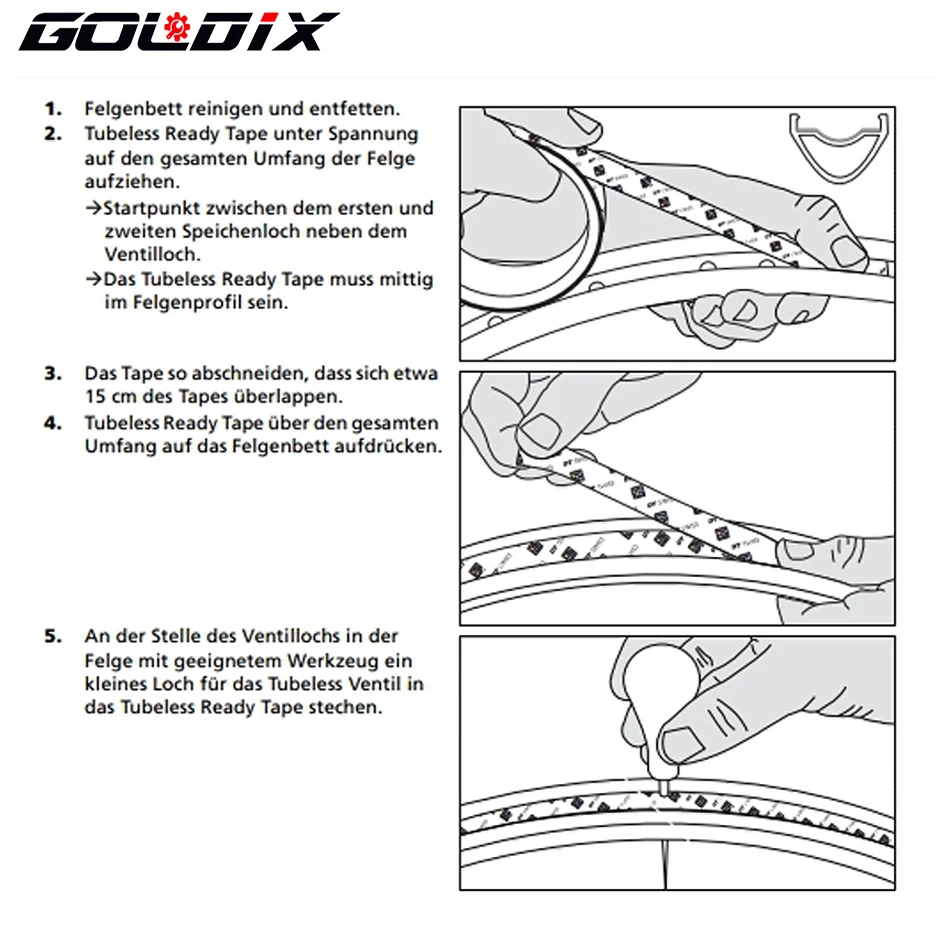 GOLDIX

1. Felgenbett reinigen und entfetten.
2. Tubeless Ready Tape unter Spannung auf den gesamten Umfang der Felge aufziehen.
→Startpunkt zwischen dem ersten und zweiten Speichenloch neben dem Ventilloch.
→Das Tubeless Ready Tape muss mittig im Felgenprofil sein.

3. Das Tape so abschneiden, dass sich etwa 15 cm des Tapes überlappen.
4. Tubeless Ready Tape über den gesamten Umfang auf das Felgenbett aufdrücken.

5. An der Stelle des Ventillochs in der Felge mit geeignetem Werkzeug ein kleines Loch für das Tubeless Ventil in das Tubeless Ready Tape stechen.