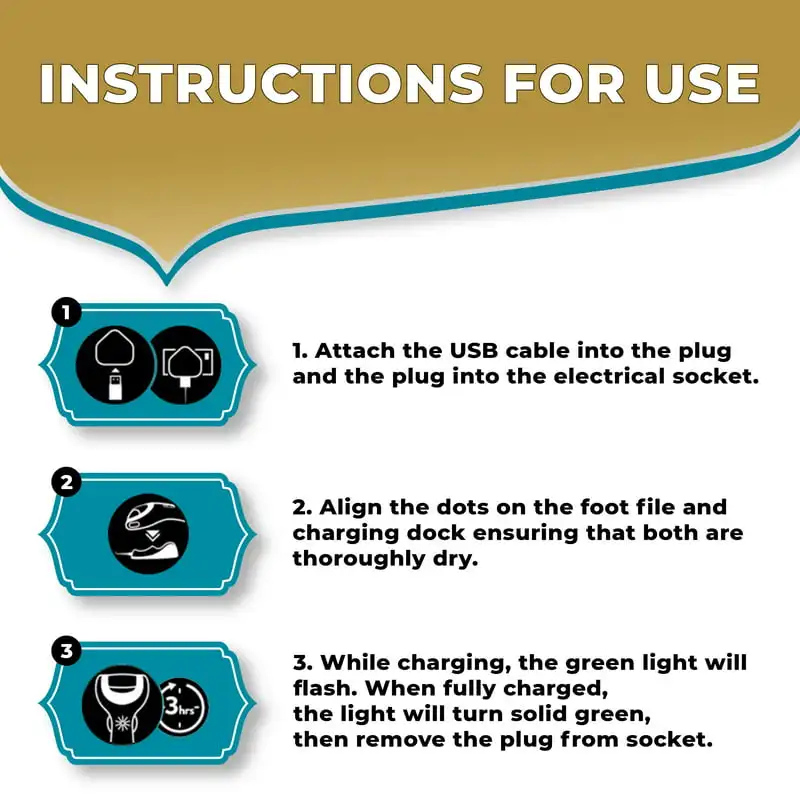 INSTRUCTIONS FOR USE

1

1. Attach the USB cable into the plug and the plug into the electrical socket.

2

2. Align the dots on the foot file and charging dock ensuring that both are thoroughly dry.

3

3hrs

3. While charging, the green light will flash. When fully charged, the light will turn solid green, then remove the plug from socket.