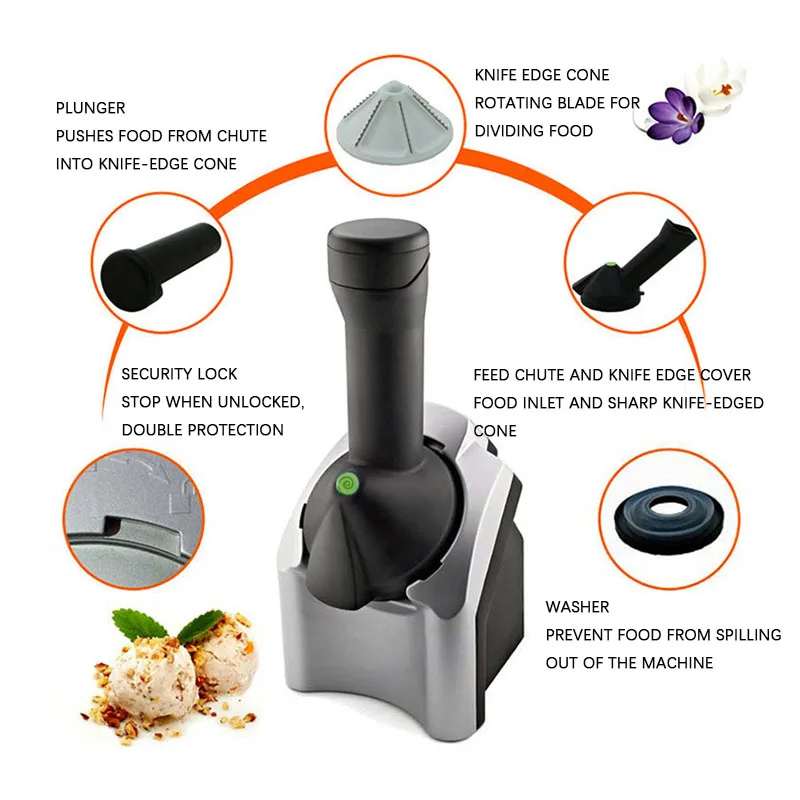 PLUNGER
PUSHES FOOD FROM CHUTE
INTO KNIFE-EDGE CONE

KNIFE EDGE CONE
ROTATING BLADE FOR
DIVIDING FOOD

SECURITY LOCK
STOP WHEN UNLOCKED,
DOUBLE PROTECTION

FEED CHUTE AND KNIFE EDGE COVER
FOOD INLET AND SHARP KNIFE-EDGED
CONE

WASHER
PREVENT FOOD FROM SPILLING
OUT OF THE MACHINE