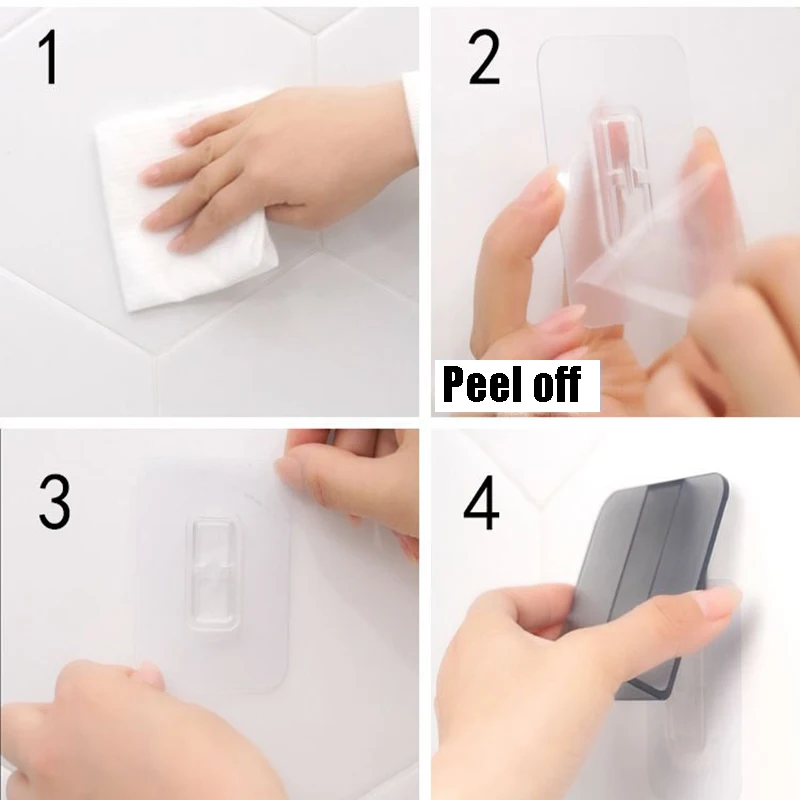 1

2

Peel off

3

4