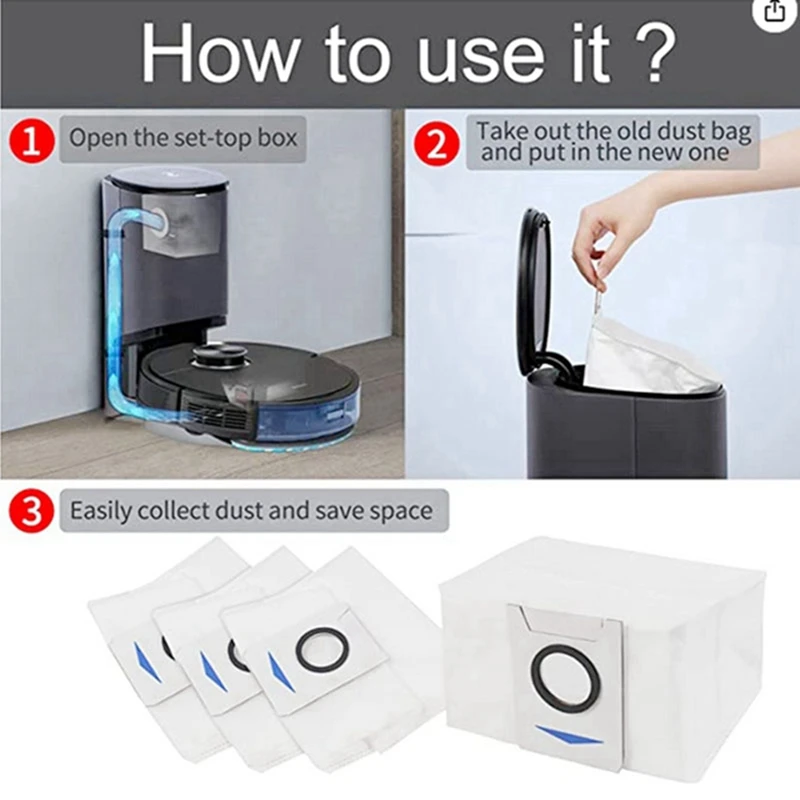 How to use it ?

1 Open the set-top box

2 Take out the old dust bag and put in the new one

3 Easily collect dust and save space